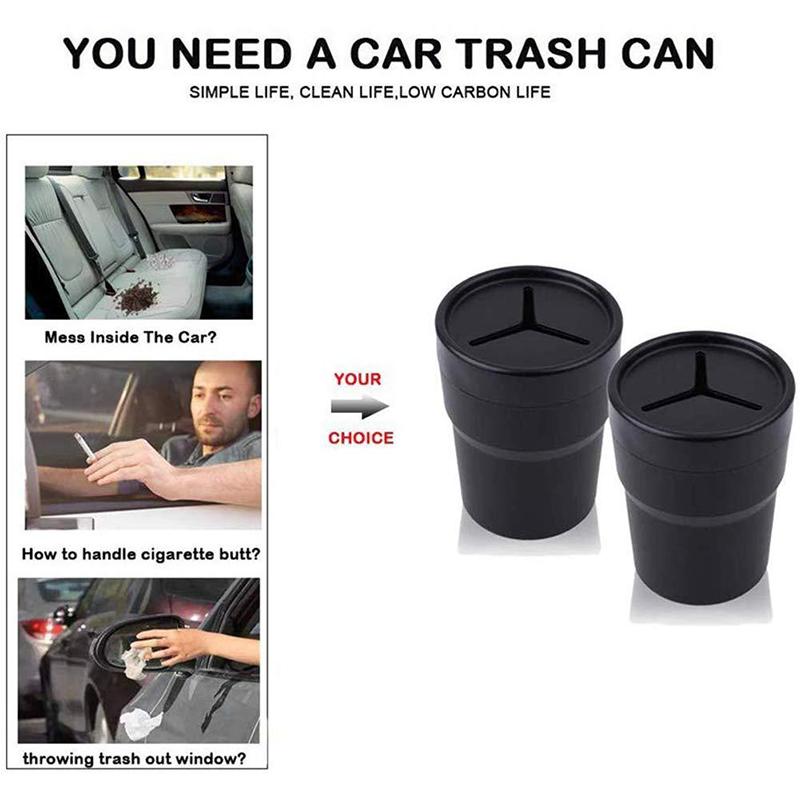 YOU NEED A CAR TRASH CAN

SIMPLE LIFE, CLEAN LIFE,LOW CARBON LIFE

Mess Inside The Car?

How to handle cigarette butt?

throwing trash out window?

YOUR

CHOICE