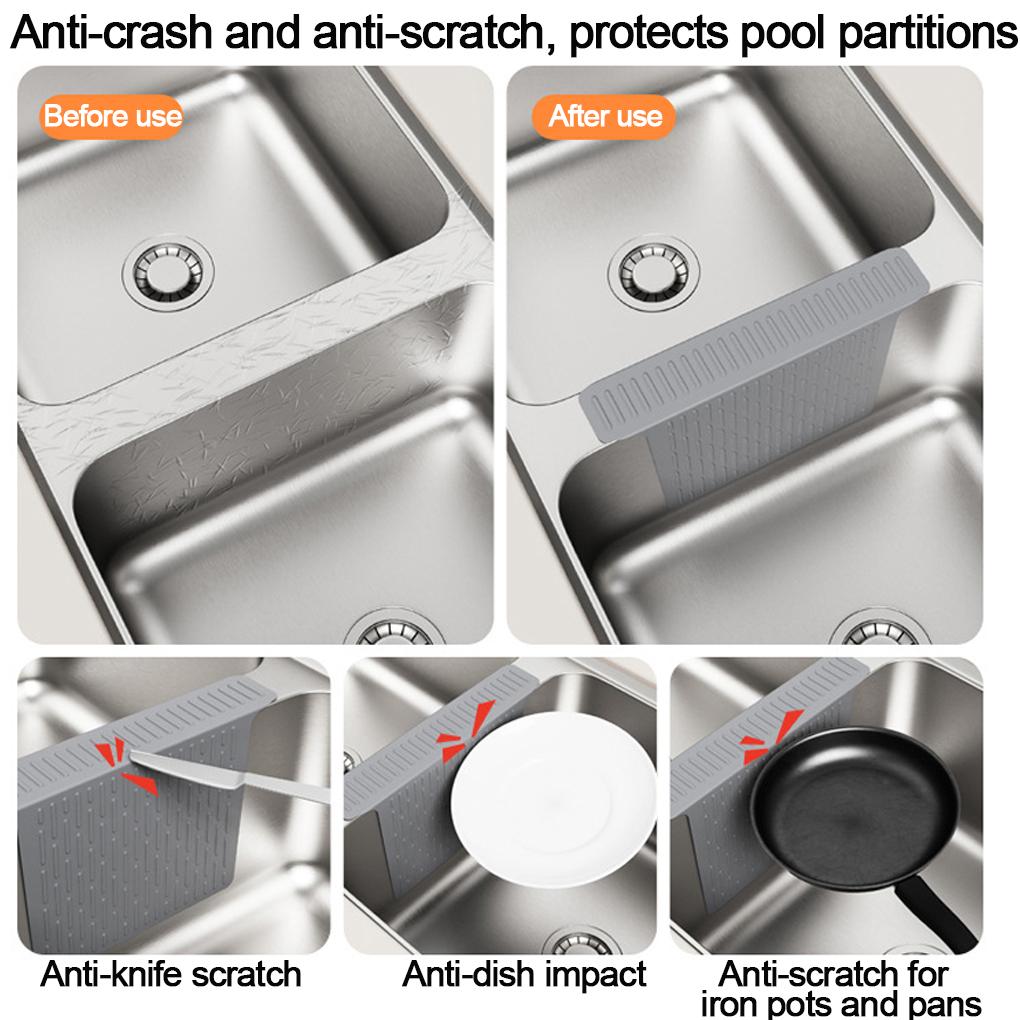 Anti-crash and anti-scratch, protects pool partitions

Before use

After use

Anti-knife scratch

Anti-dish impact

Anti-scratch for iron pots and pans