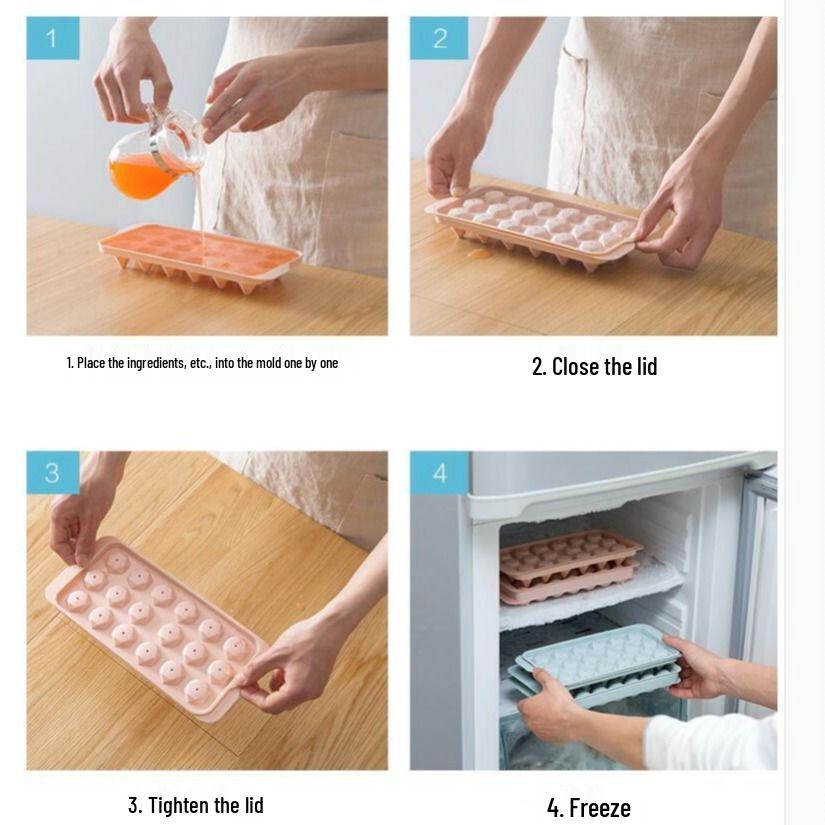 1

2

1. Place the ingredients, etc., into the mold one by one

2. Close the lid

3

4

3. Tighten the lid

4. Freeze