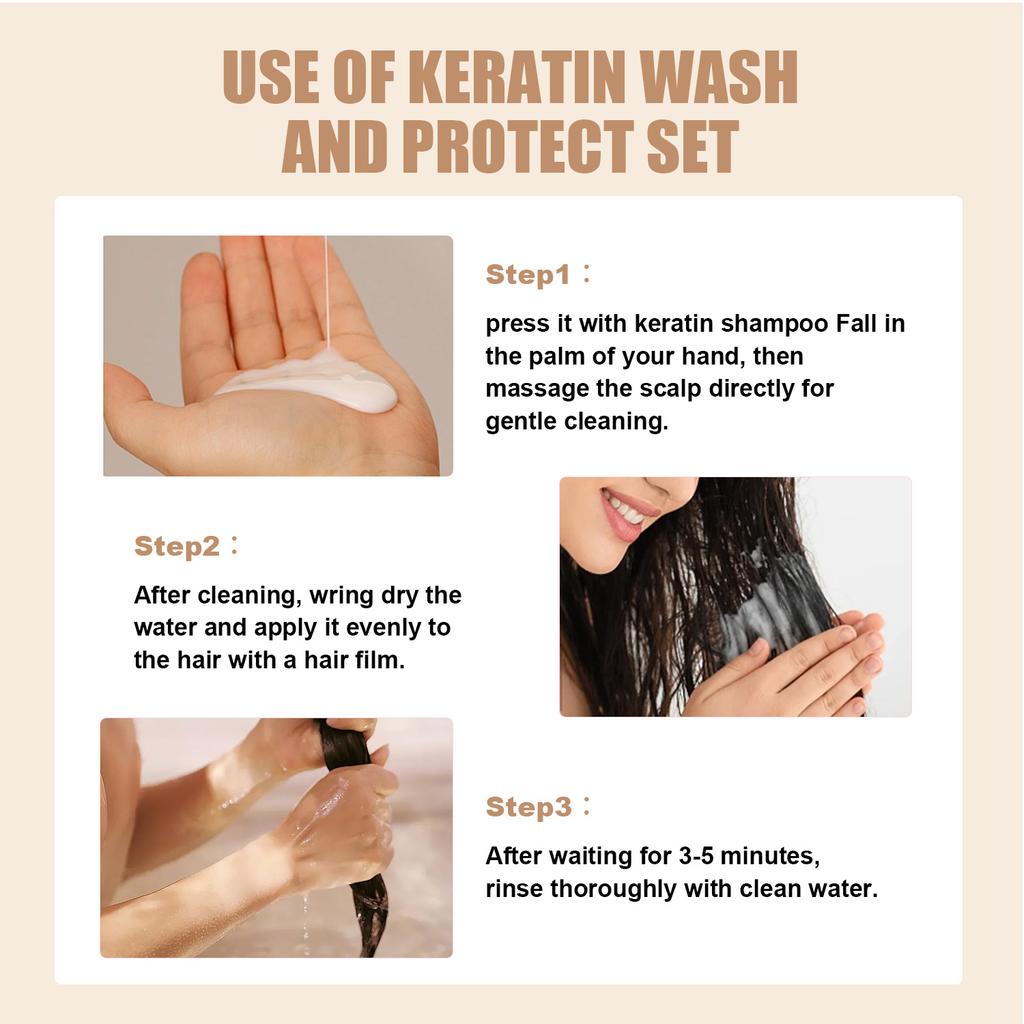 USE OF KERATIN WASH AND PROTECT SET

Step1：

press it with keratin shampoo Fall in the palm of your hand, then massage the scalp directly for gentle cleaning.

Step2：

After cleaning, wring dry the water and apply it evenly to the hair with a hair film.

Step3：

After waiting for 3-5 minutes, rinse thoroughly with clean water.