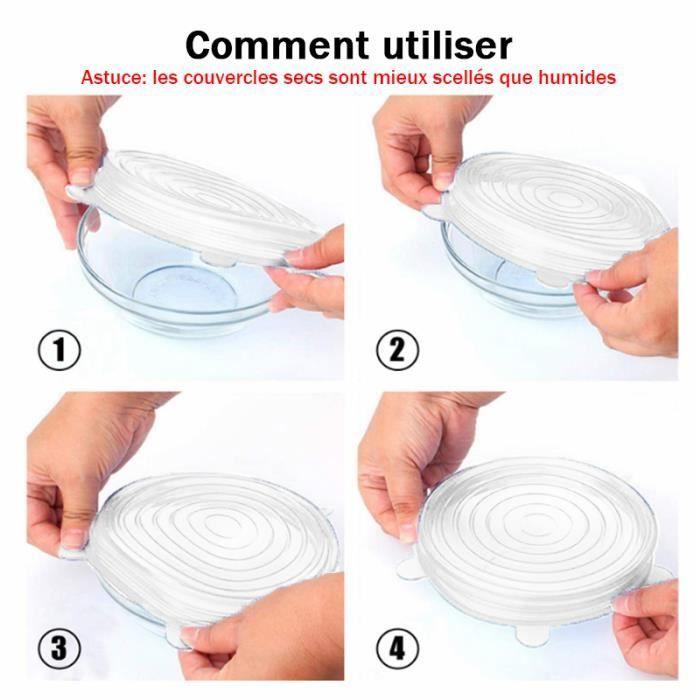 Comment utiliser

Astuce: les couvercles secs sont mieux scellés que humides

①

②

③

④