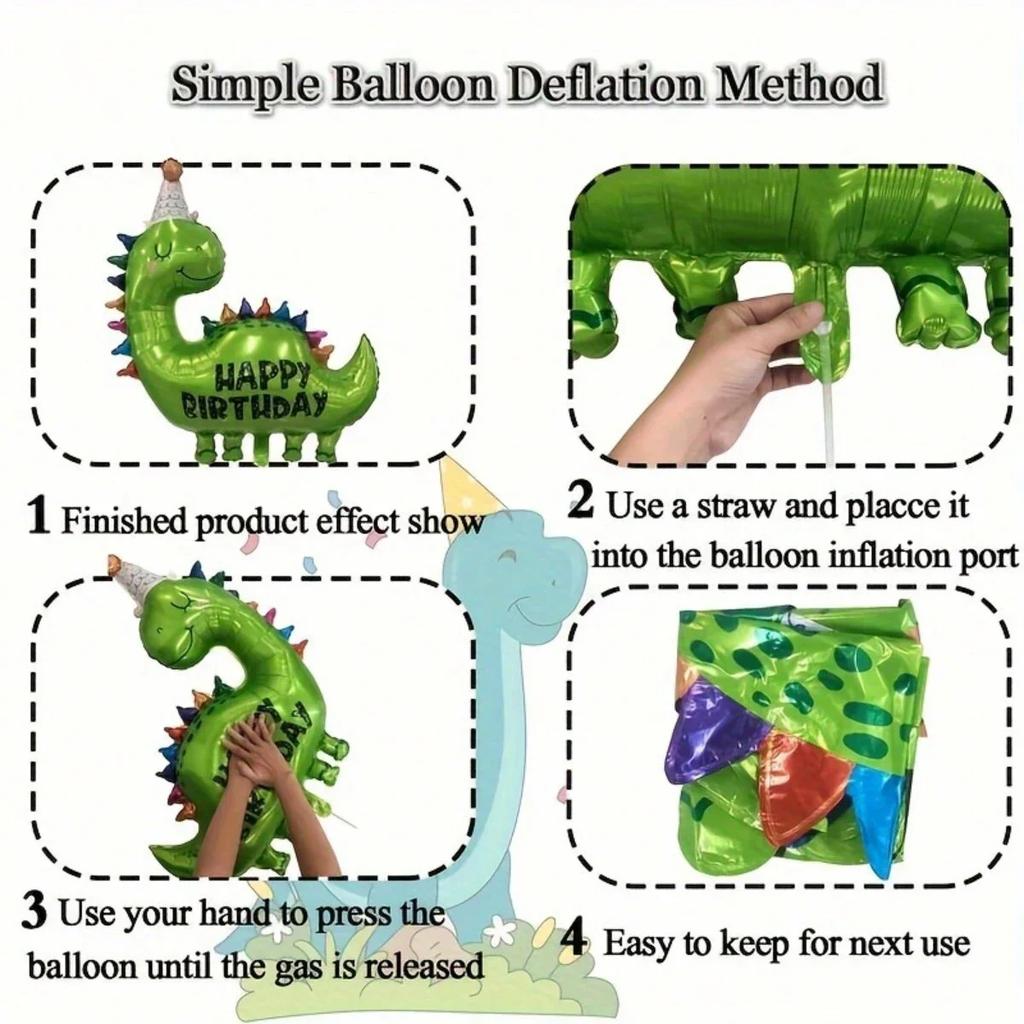 Simple Balloon Deflation Method

HAPPY BIRTHDAY

1 Finished product effect show

2 Use a straw and placce it into the balloon inflation port

3 Use your hand to press the balloon until the gas is released

4 Easy to keep for next use