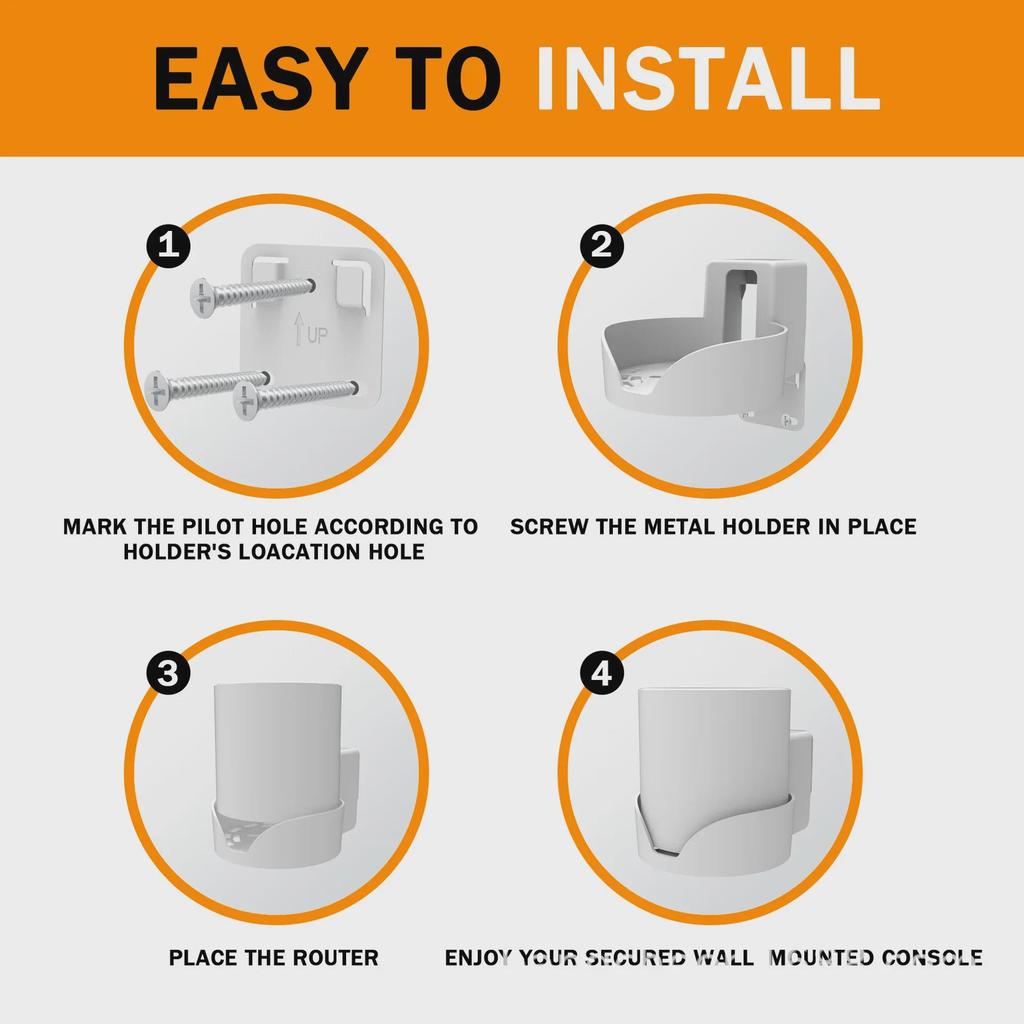 EASY TO INSTALL

1

UP

MARK THE PILOT HOLE ACCORDING TO HOLDER'S LOACATION HOLE

2

SCREW THE METAL HOLDER IN PLACE

3

PLACE THE ROUTER

4

ENJOY YOUR SECURED WALL MOUNTED CONSOLE