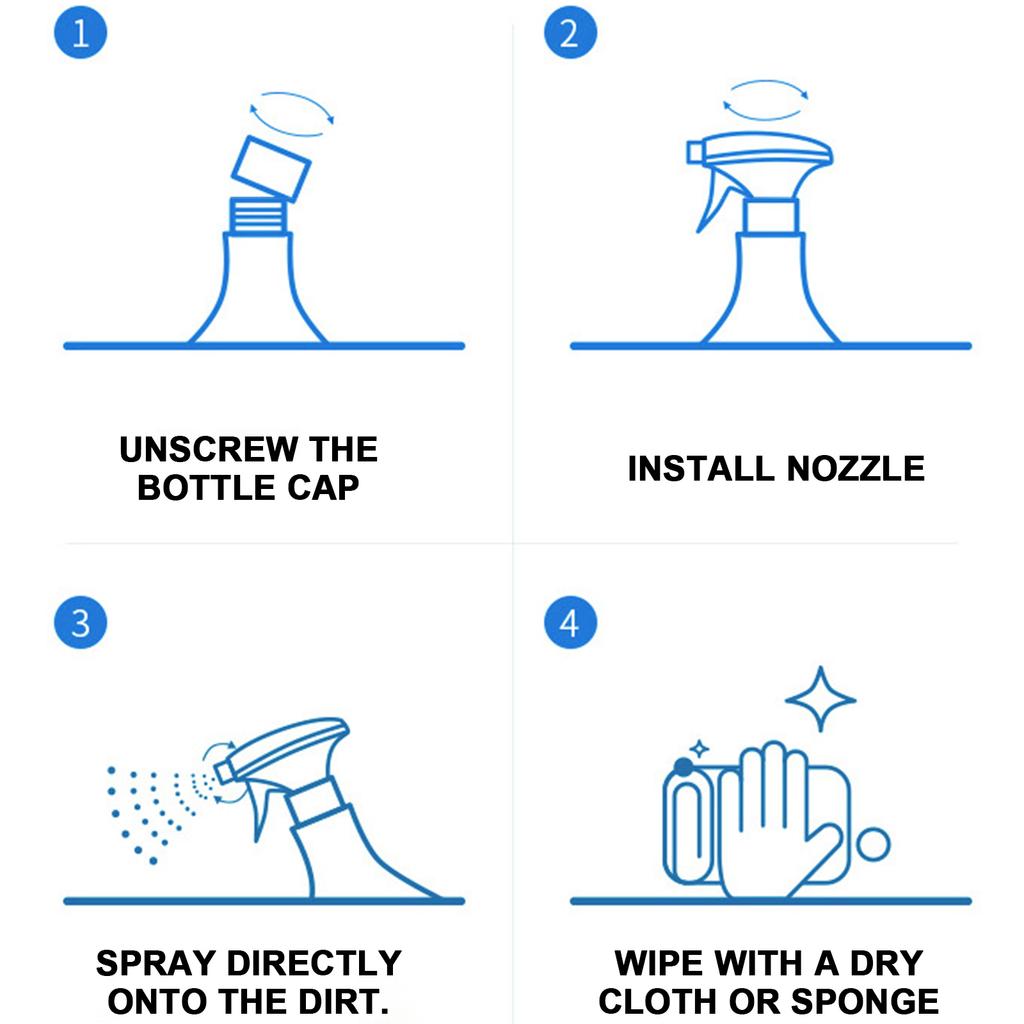 1

UNSCREW THE BOTTLE CAP

2

INSTALL NOZZLE

3

SPRAY DIRECTLY ONTO THE DIRT.

4

WIPE WITH A DRY CLOTH OR SPONGE