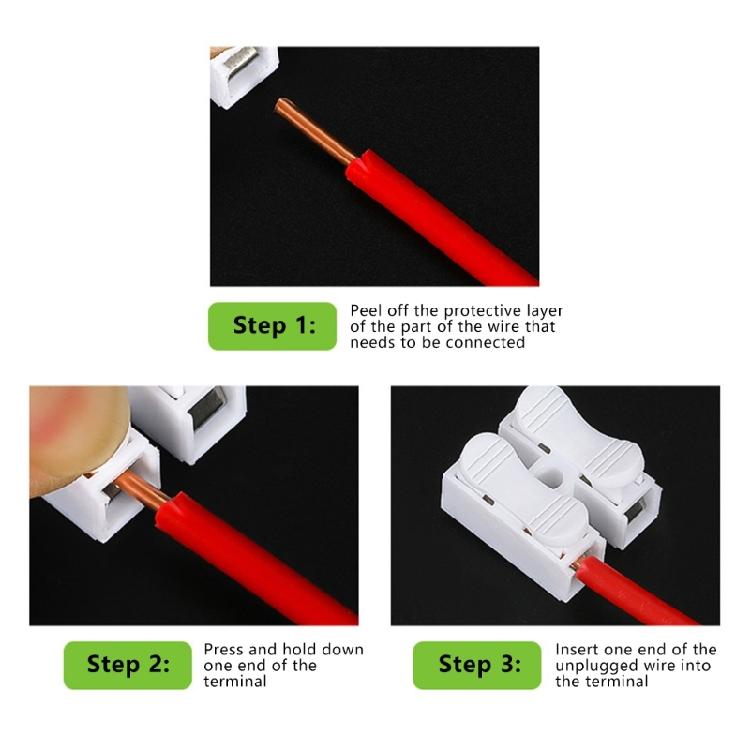 Step 1:

Peel off the protective layer of the part of the wire that needs to be connected

Step 2:

Press and hold down one end of the terminal

Step 3:

Insert one end of the unplugged wire into the terminal