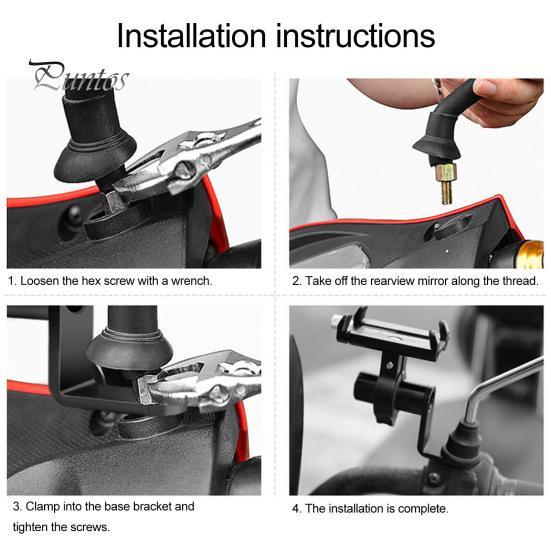 Installation instructions

Puntos

1. Loosen the hex screw with a wrench.

2. Take off the rearview mirror along the thread.

3. Clamp into the base bracket and tighten the screws.

4. The installation is complete.