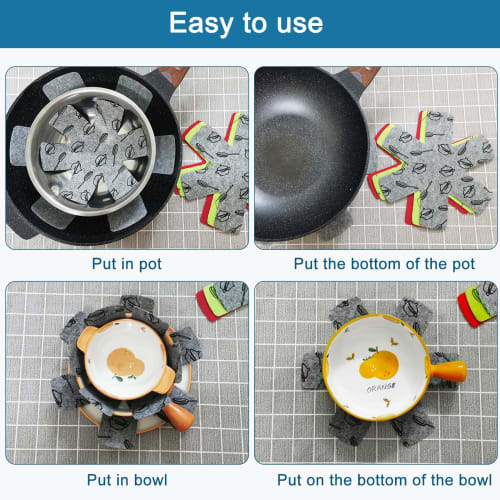 Easy to use

Put in pot

Put the bottom of the pot

ORANGE

Put in bowl

Put on the bottom of the bowl