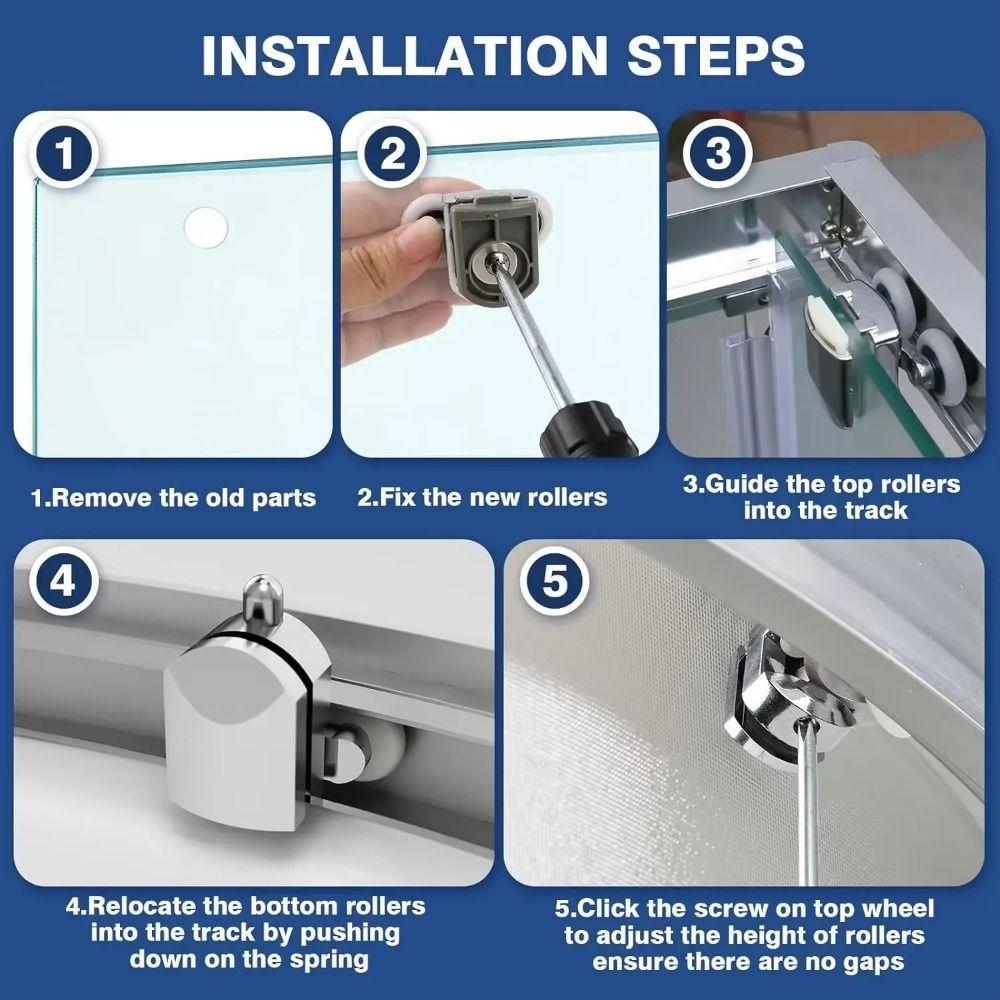 INSTALLATION STEPS

1

2

3

1.Remove the old parts

2.Fix the new rollers

3.Guide the top rollers into the track

4

5

4.Relocate the bottom rollers into the track by pushing down on the spring

5.Click the screw on top wheel to adjust the height of rollers ensure there are no gaps