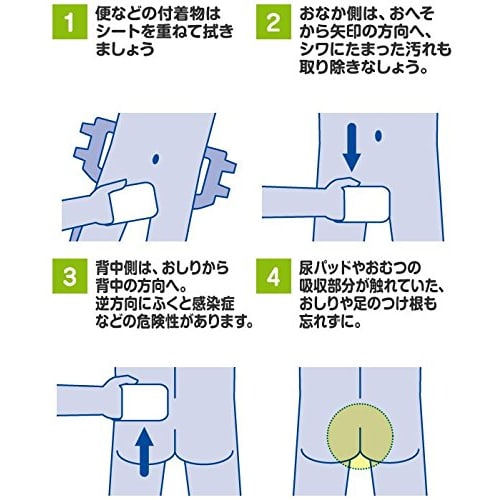 1
便などの付着物はシートを重ねて拭きましょう

2
おなか側は、おへそから矢印の方向へ、シワにたまった汚れも取り除きなしょう。

3
背中側は、おしりから背中の方向へ。逆方向にふくと感染症などの危険性があります。

4
尿パッドやおむつの吸収部分が触れていた、おしりや足のつけ根も忘れずに。