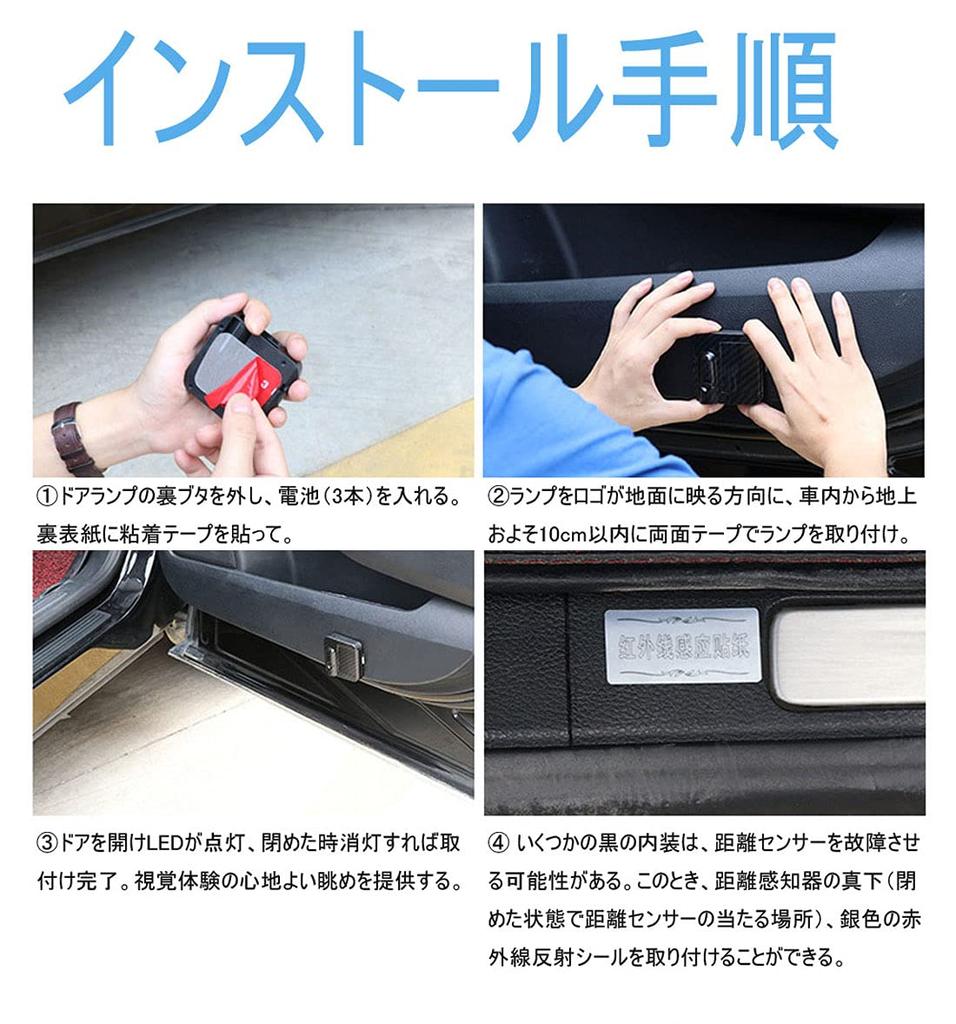 インストール手順

①ドアランプの裏ブタを外し、電池（3本）を入れる。裏表紙に粘着テープを貼って。

②ランプをロゴが地面に映る方向に、車内から地上およそ10cm以内に両面テープでランプを取り付け。

③ドアを開けLEDが点灯、閉めた時消灯すれば取付け完了。視覚体験の心地よい眺めを提供する。

红外线感应贴纸

④ いくつかの黒の内装は、距離センサーを故障させる可能性がある。このとき、距離感知器の真下（閉めた状態で距離センサーの当たる場所）、銀色の赤外線反射シールを取り付けることができる。