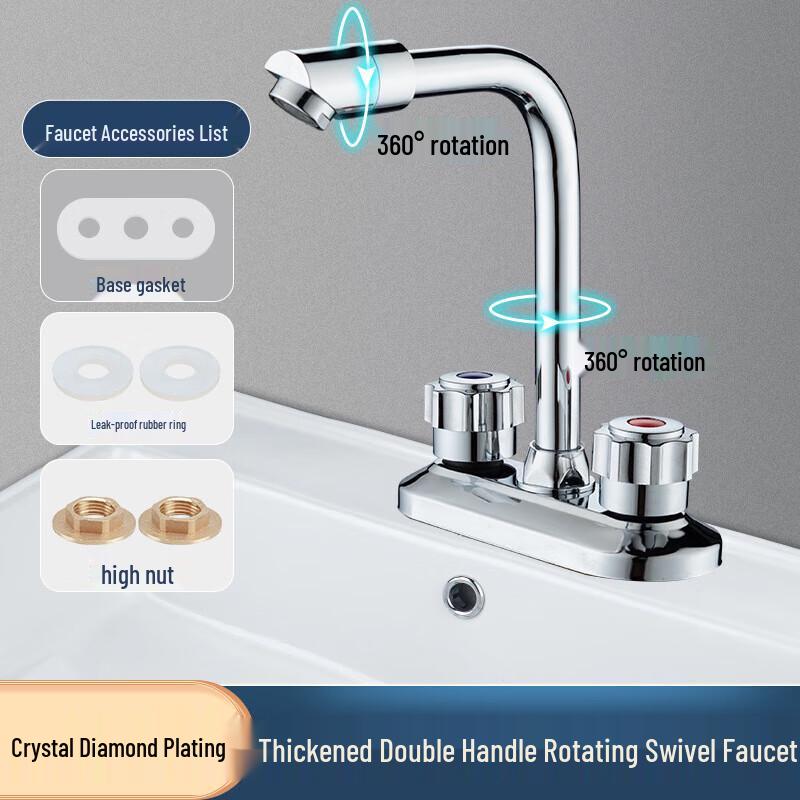 Faucet Accessories List

360° rotation

Base gasket

360° rotation

Leak-proof rubber ring

high nut

Crystal Diamond Plating

Thickened Double Handle Rotating Swivel Faucet