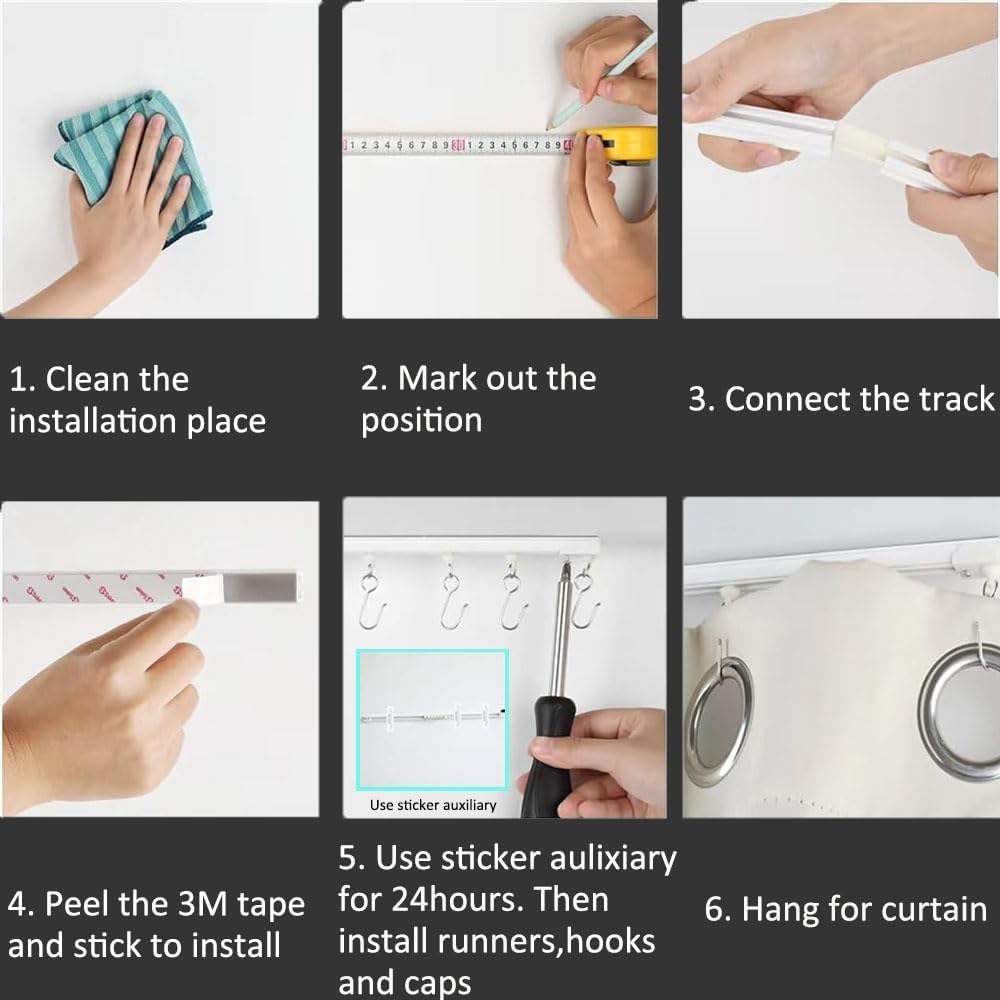 1 2 3 4 5 6 7 8 9 30 1 2 3 4 5 6 7 8 9 40

1. Clean the installation place

2. Mark out the position

3. Connect the track

Use sticker auxiliary

4. Peel the 3M tape and stick to install

5. Use sticker aulixiary for 24hours. Then install runners,hooks and caps

6. Hang for curtain