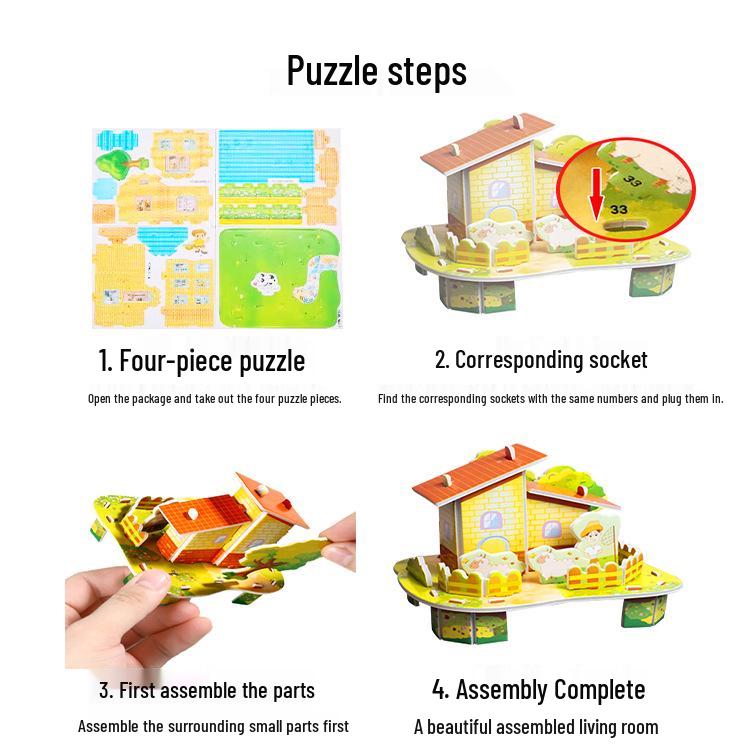 Puzzle steps

33

33

1. Four-piece puzzle

Open the package and take out the four puzzle pieces.

2. Corresponding socket

Find the corresponding sockets with the same numbers and plug them in.

3. First assemble the parts

Assemble the surrounding small parts first

4. Assembly Complete

A beautiful assembled living room