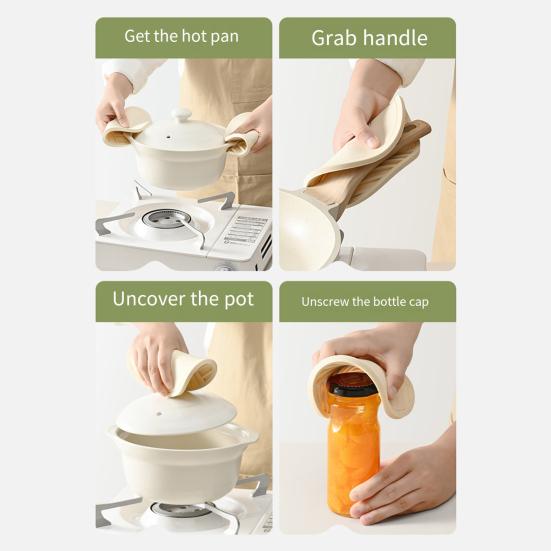 Get the hot pan

Grab handle

Uncover the pot

Unscrew the bottle cap