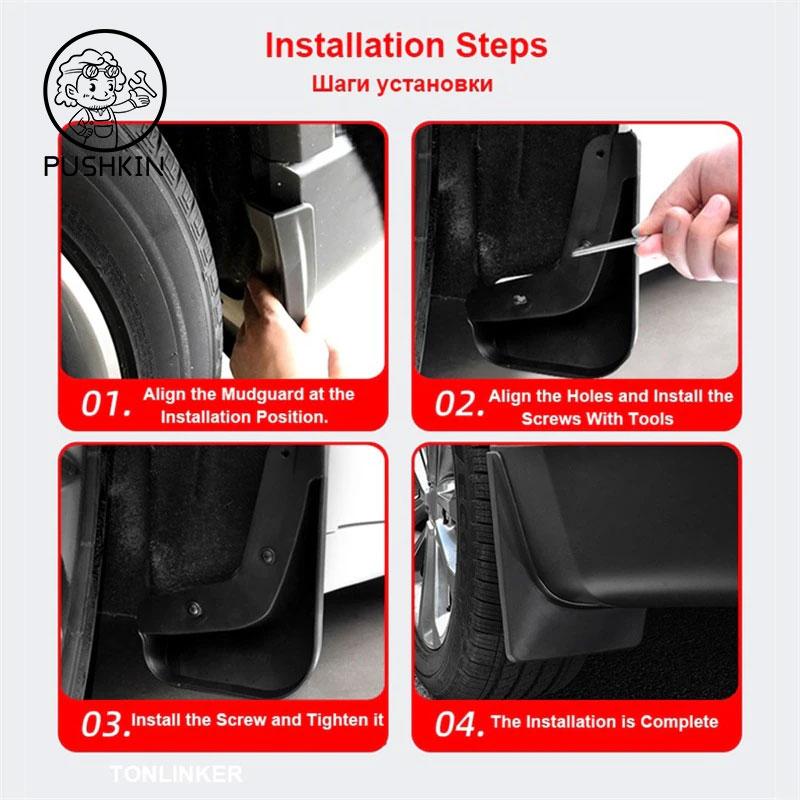 PUSHKIN

Installation Steps
Шаги установки

01. Align the Mudguard at the Installation Position.

02. Align the Holes and Install the Screws With Tools

03. Install the Screw and Tighten it

04. The Installation is Complete

TONLINKER