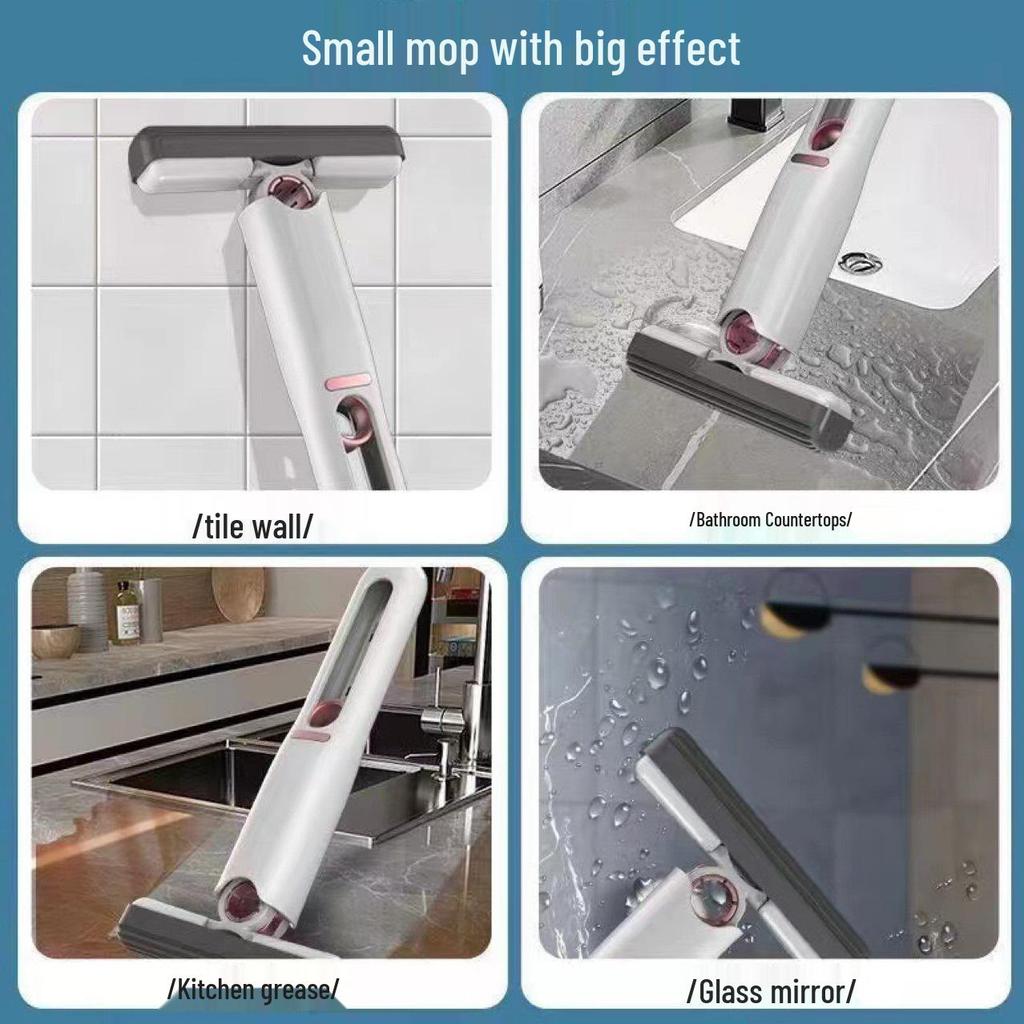 Small mop with big effect

/tile wall/

/Bathroom Countertops/

/Kitchen grease/

/Glass mirror/