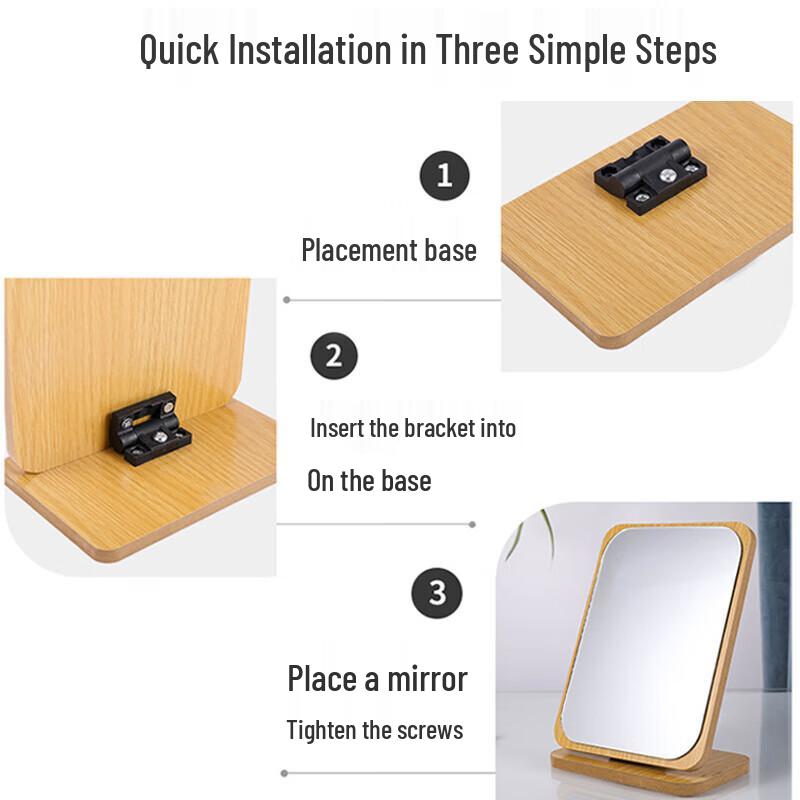 Quick Installation in Three Simple Steps

1

Placement base

2

Insert the bracket into

On the base

3

Place a mirror

Tighten the screws