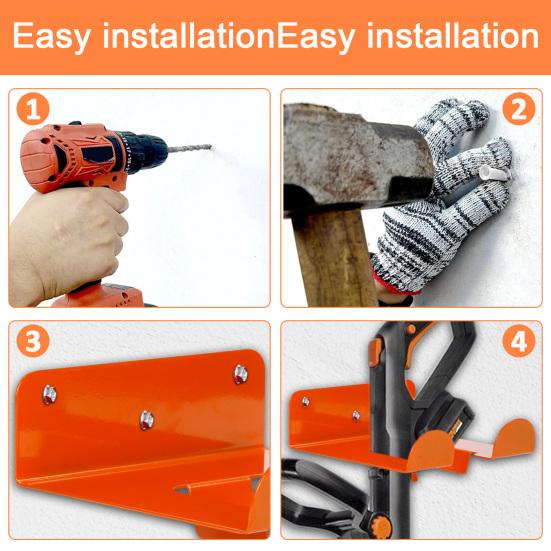 Easy installationEasy installation

1

2

3

4