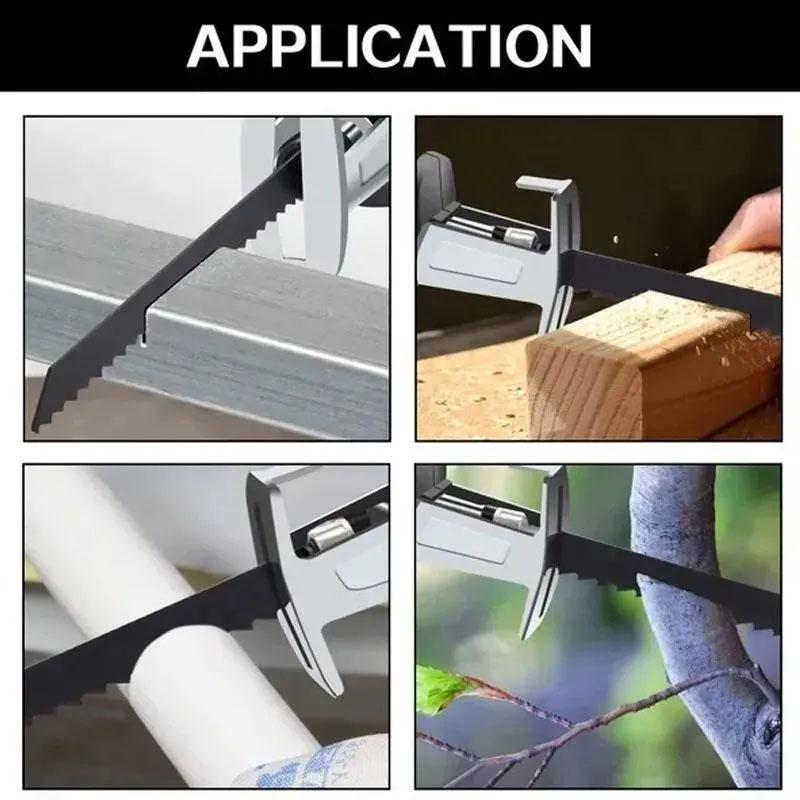 APPLICATION