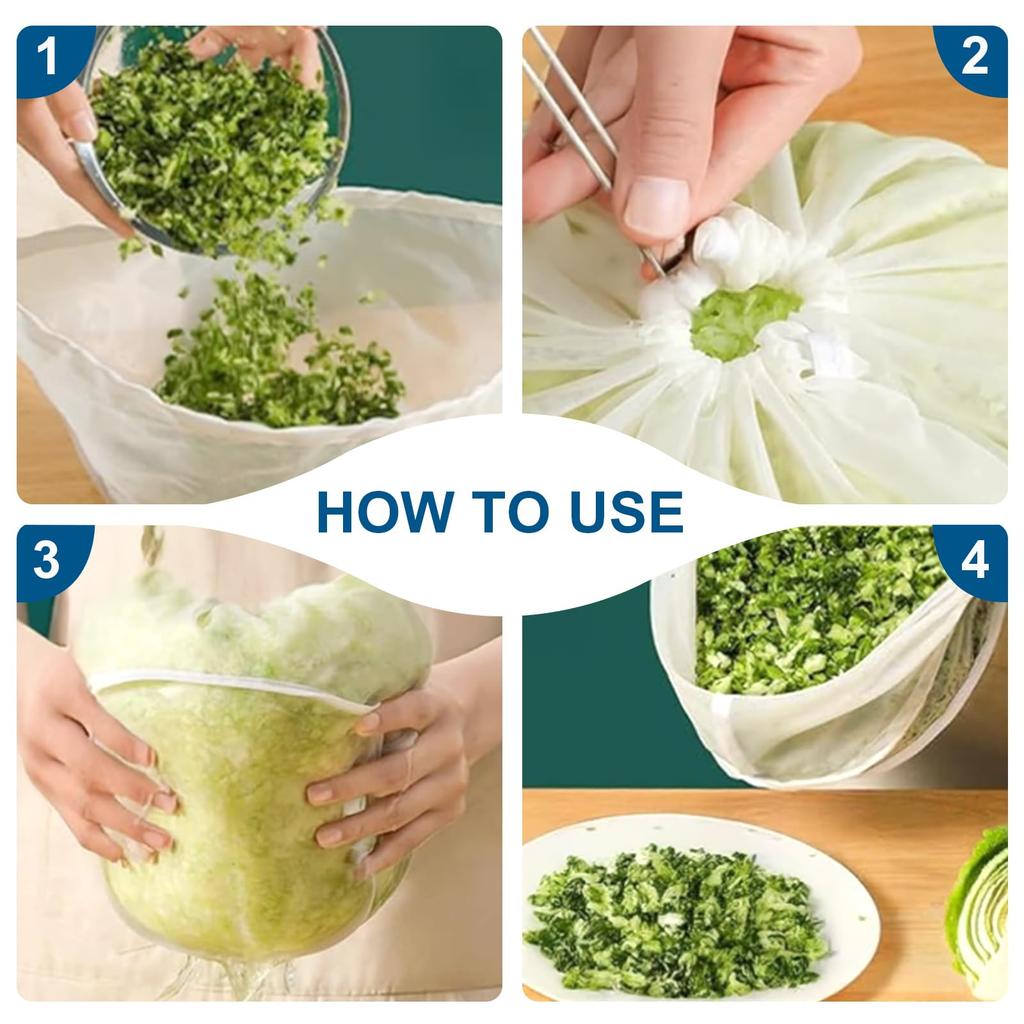 1

2

HOW TO USE

3

4