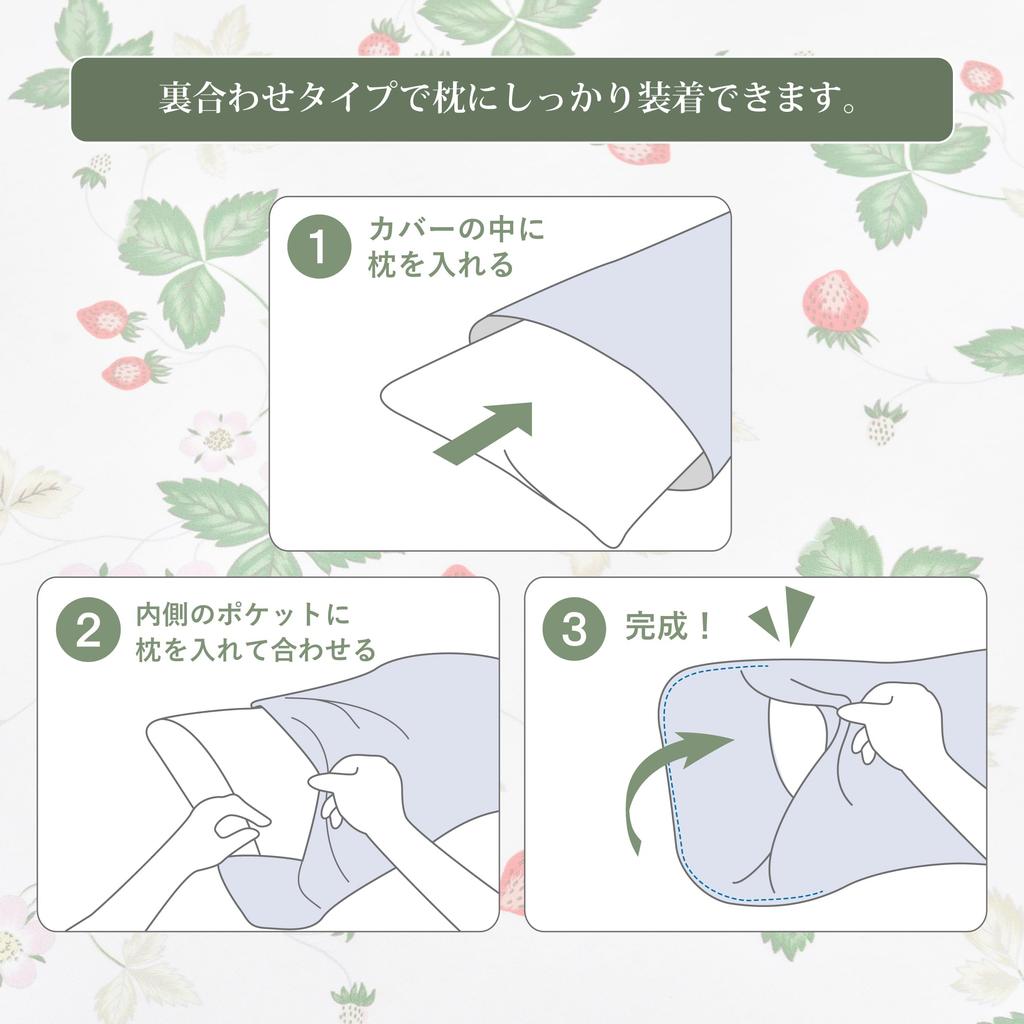 裏合わせタイプで枕にしっかり装着できます。

1 カバーの中に枕を入れる

2 内側のポケットに枕を入れて合わせる

3 完成！