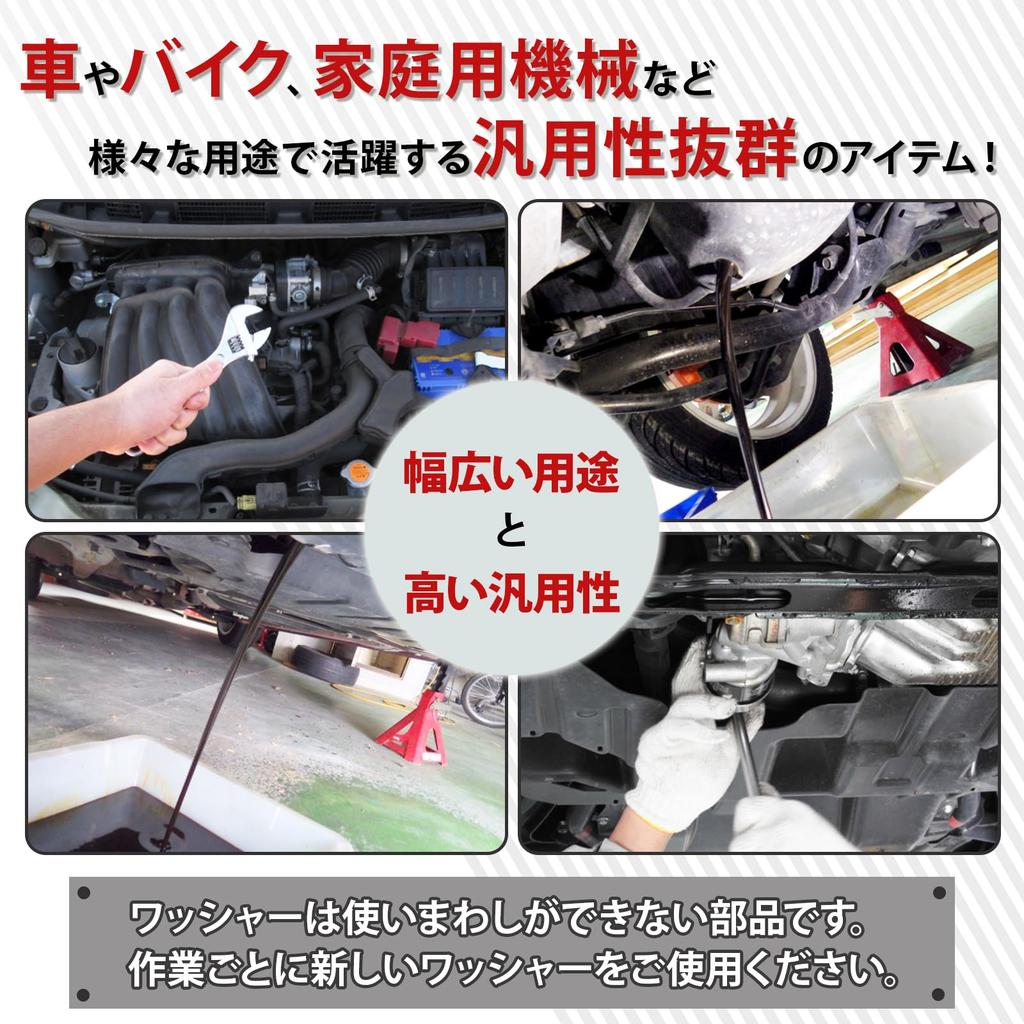 車やバイク、家庭用機械など

様々な用途で活躍する汎用性抜群のアイテム！

幅広い用途
と
高い汎用性

ワッシャーは使いまわしができない部品です。
作業ごとに新しいワッシャーをご使用ください。