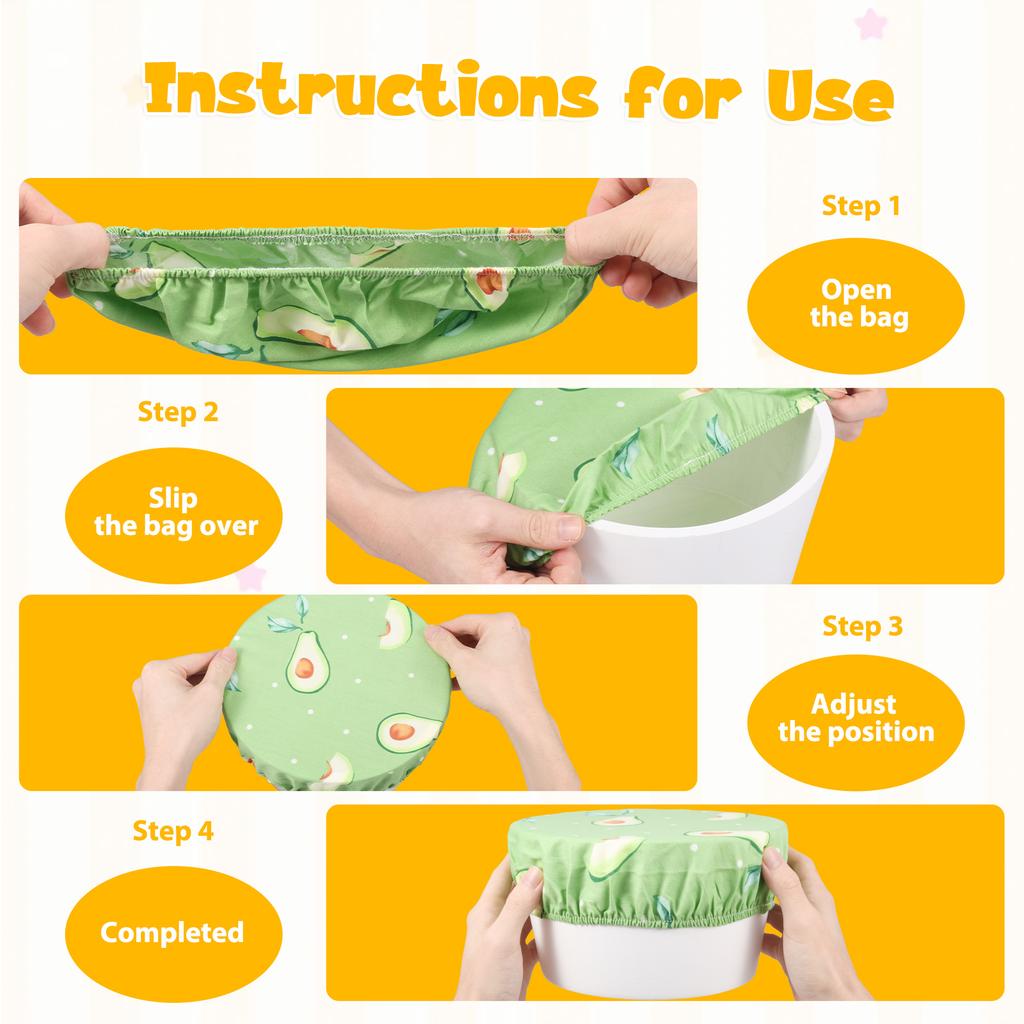 Instructions for Use

Step 1

Open the bag

Step 2

Slip the bag over

Step 3

Adjust the position

Step 4

Completed