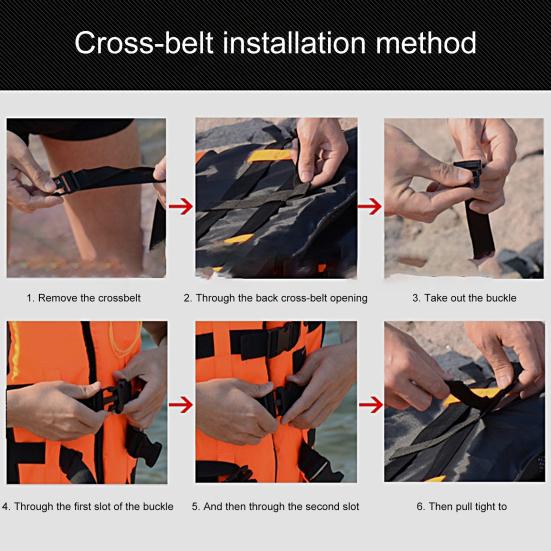 Cross-belt installation method

1. Remove the crossbelt

2. Through the back cross-belt opening

3. Take out the buckle

4. Through the first slot of the buckle

5. And then through the second slot

6. Then pull tight to