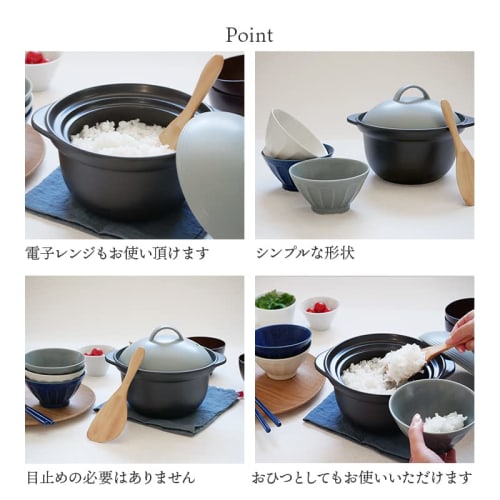 Point

電子レンジもお使い頂けます

シンプルな形状

目止めの必要はありません

おひつとしてもお使いいただけます