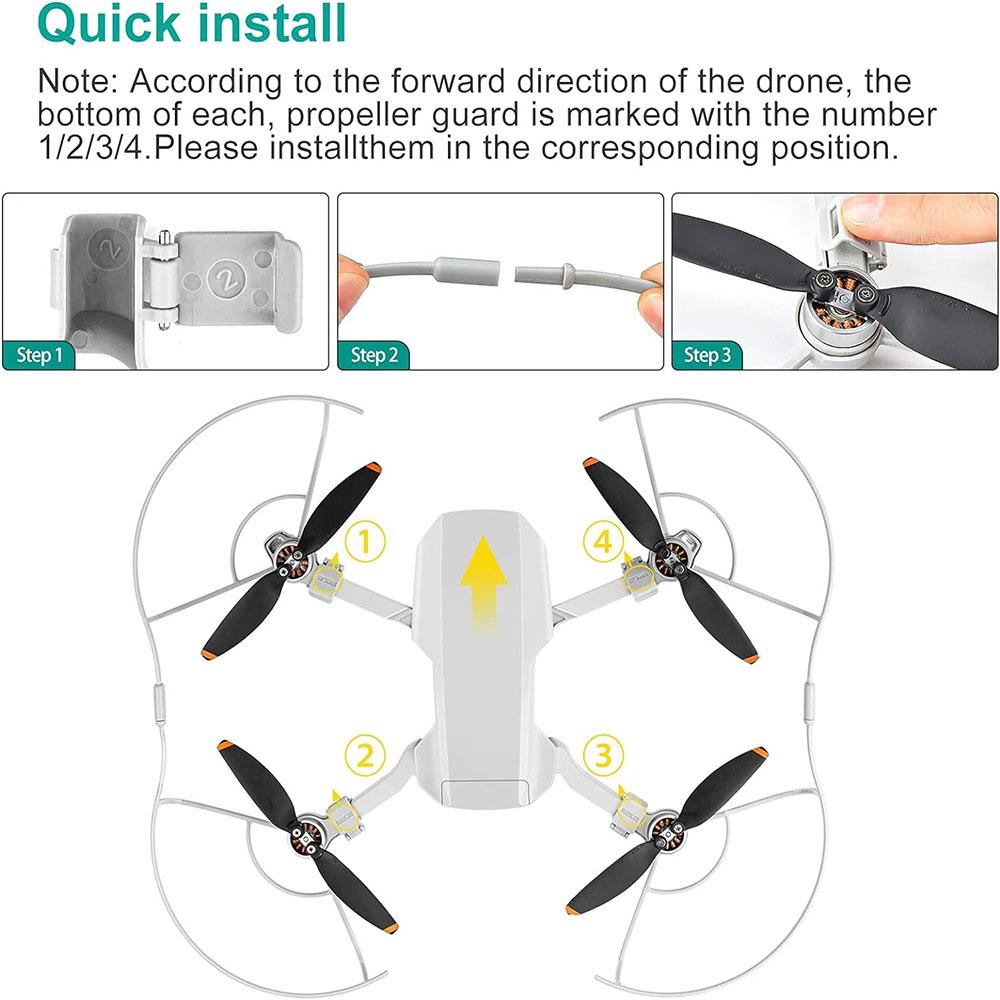 Quick install

Note: According to the forward direction of the drone, the bottom of each, propeller guard is marked with the number 1/2/3/4.Please installthem in the corresponding position.

2

2

Step 1

Step 2

Step 3

1

4

2

3