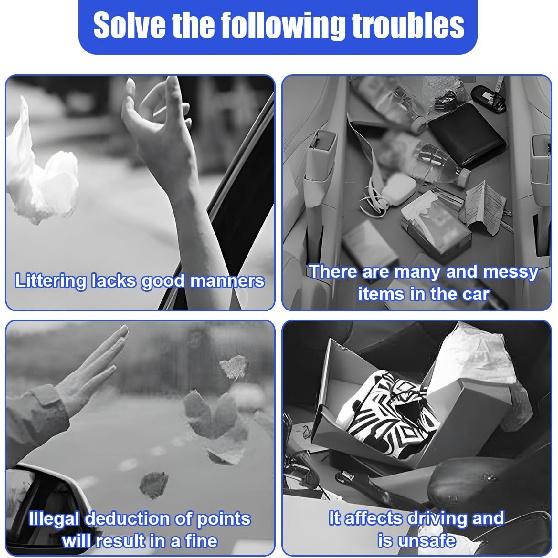 Solve the following troubles

Littering lacks good manners

There are many and messy items in the car

Illegal deduction of points will result in a fine

It affects driving and is unsafe