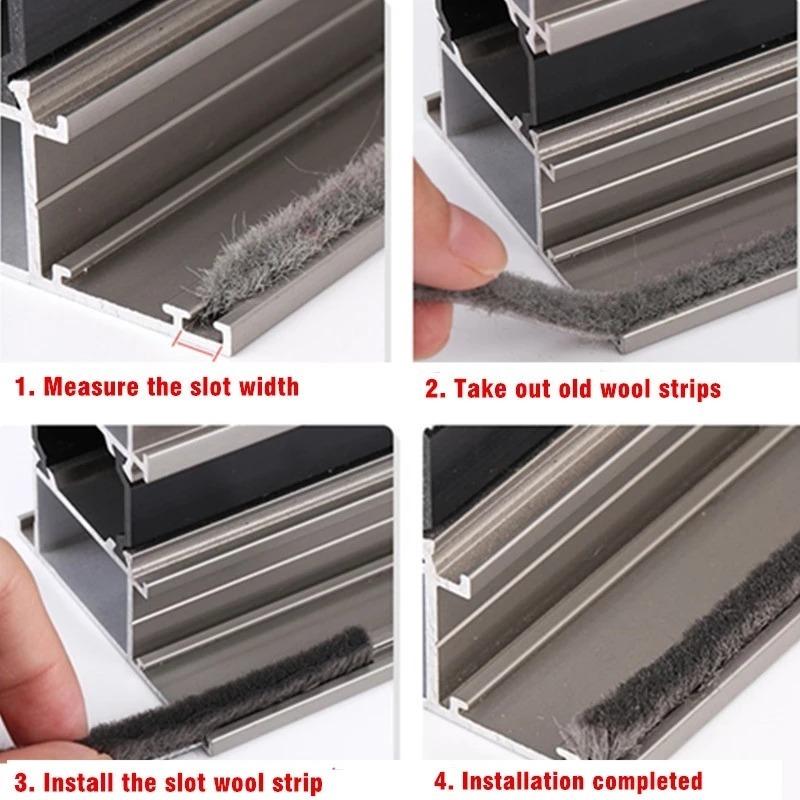 1. Measure the slot width

2. Take out old wool strips

3. Install the slot wool strip

4. Installation completed