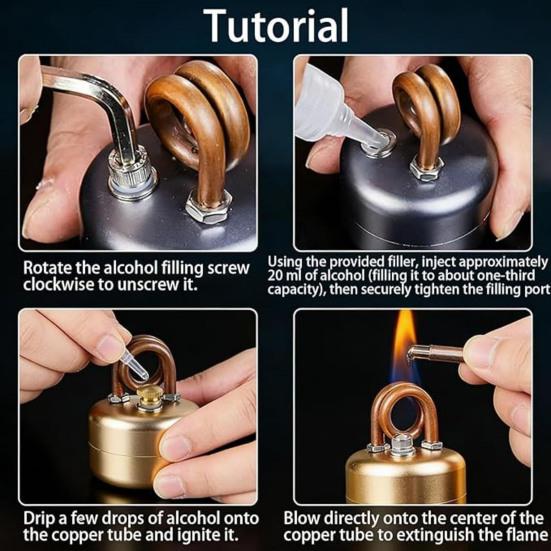 Tutorial

Rotate the alcohol filling screw clockwise to unscrew it.

Using the provided filler, inject approximately 20 ml of alcohol (filling it to about one-third capacity), then securely tighten the filling port

Drip a few drops of alcohol onto the copper tube and ignite it.

Blow directly onto the center of the copper tube to extinguish the flame