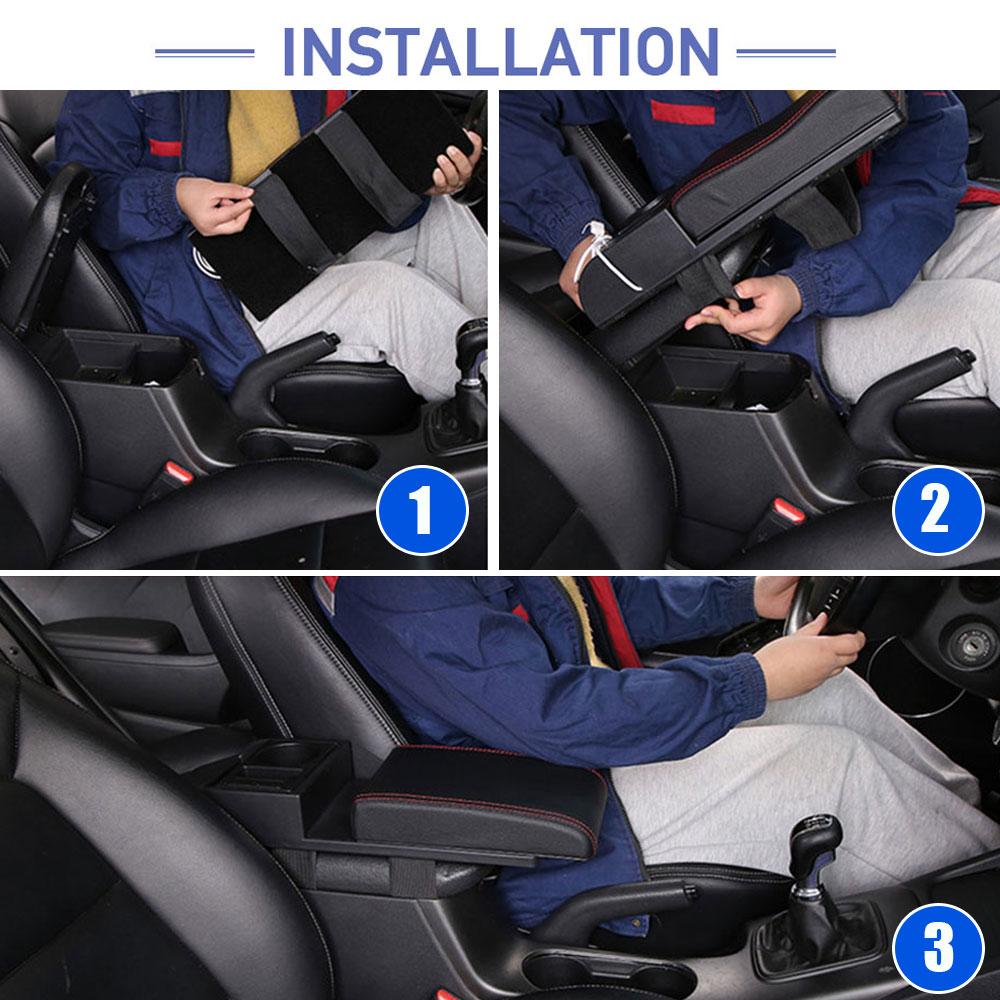 INSTALLATION

1

2

3