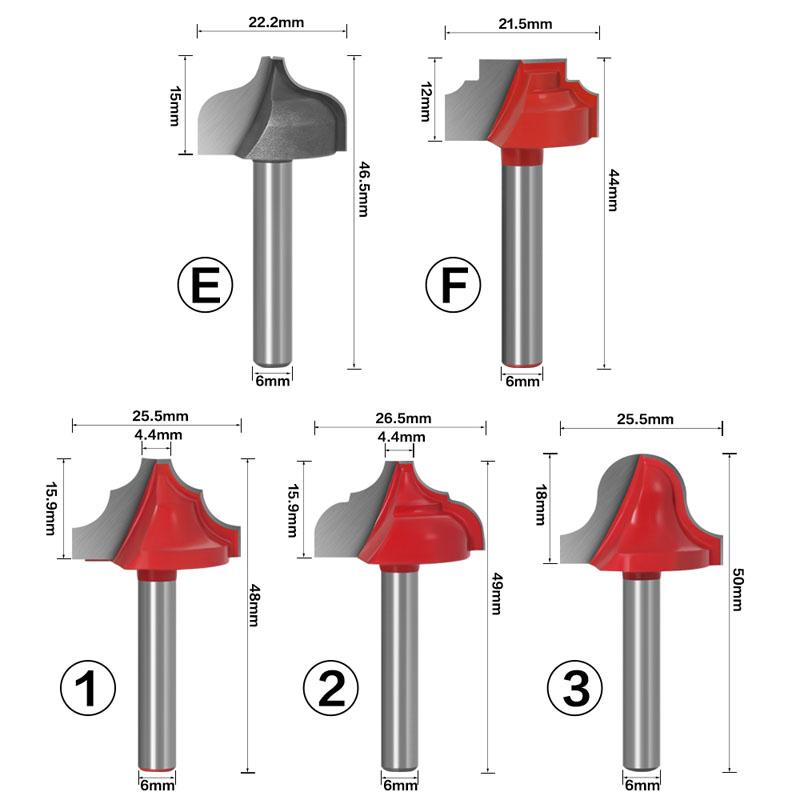 22.2mm
15mm
46.5mm
E
6mm

21.5mm
12mm
44mm
F
6mm

25.5mm
4.4mm
15.9mm
48mm
1
6mm

26.5mm
4.4mm
15.9mm
49mm
2
6mm

25.5mm
18mm
50mm
3
6mm