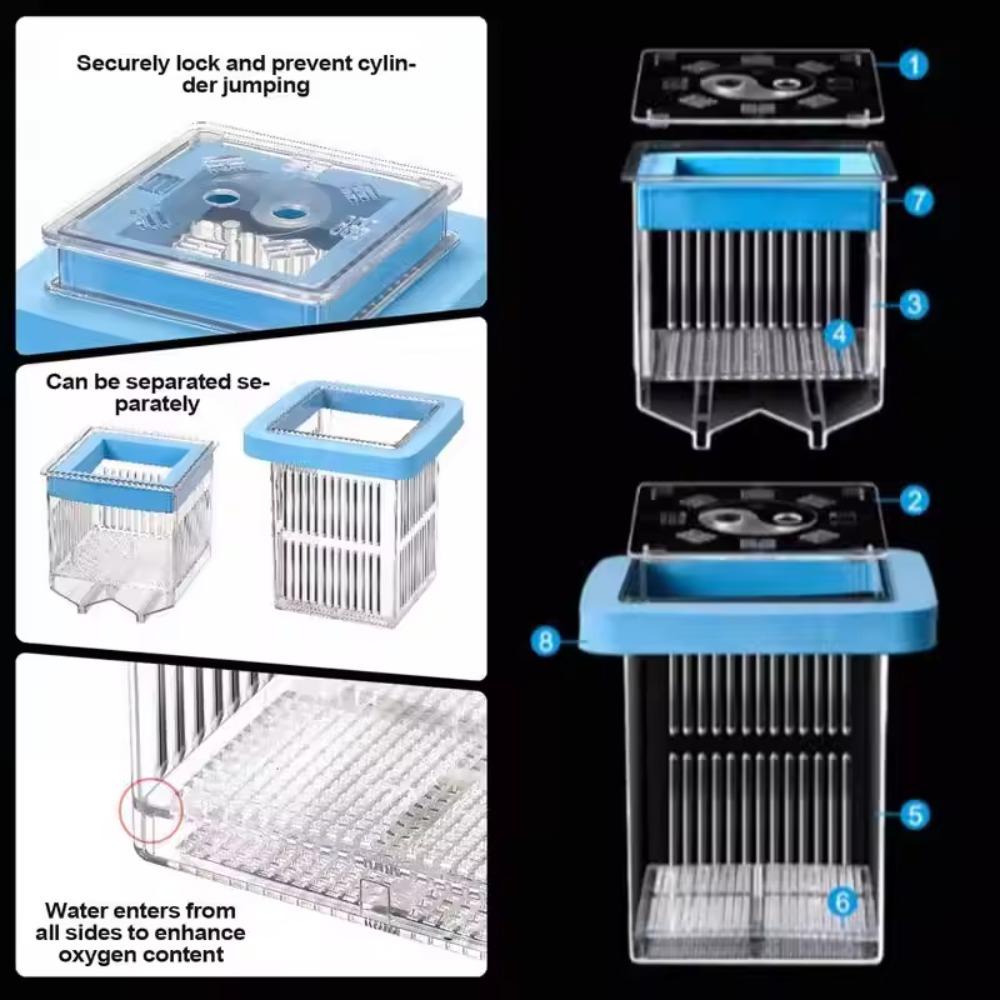 Securely lock and prevent cylinder jumping

Can be separated separately

Water enters from all sides to enhance oxygen content

1

7

3

4

2

8

5

6