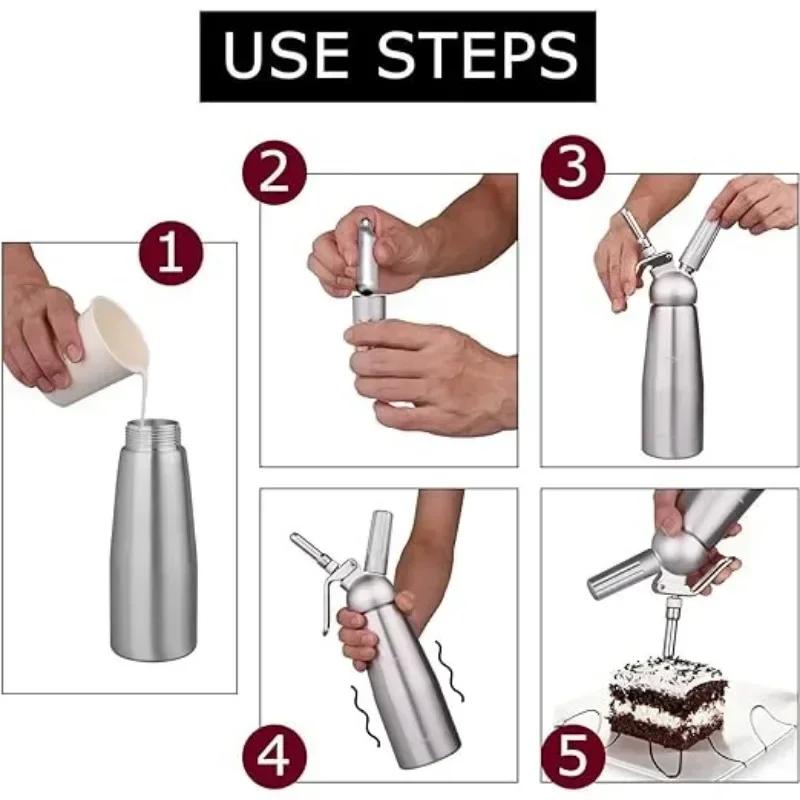 USE STEPS

1

2

3

4

5