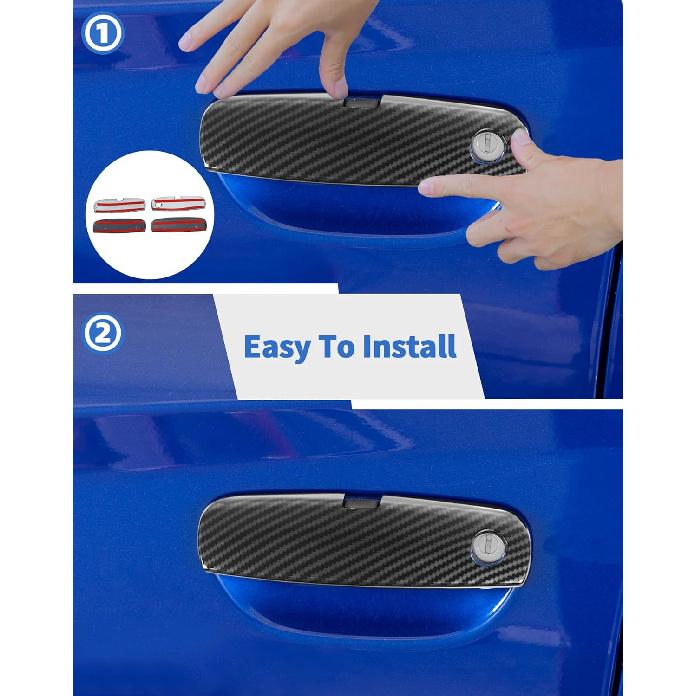 ①

②

Easy To Install