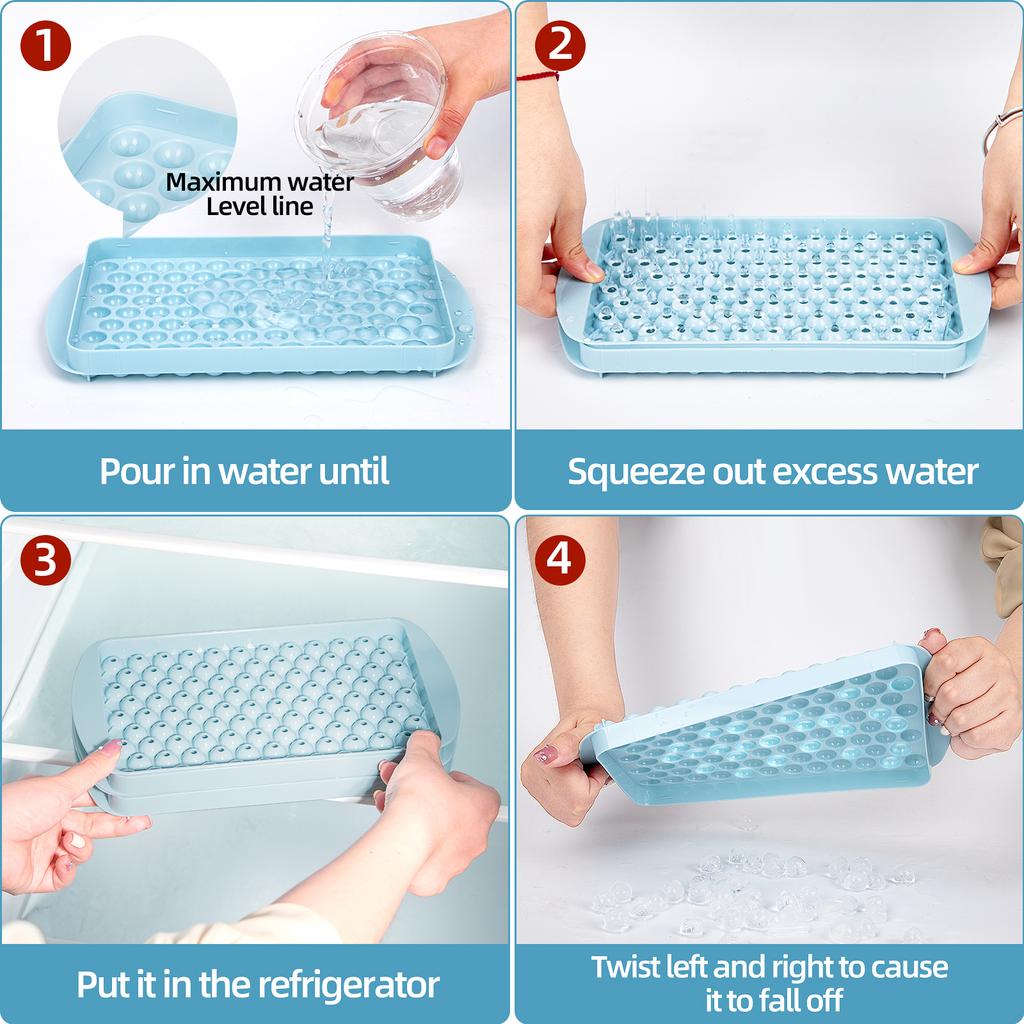 1

Maximum water Level line

Pour in water until

2

Squeeze out excess water

3

Put it in the refrigerator

4

Twist left and right to cause it to fall off