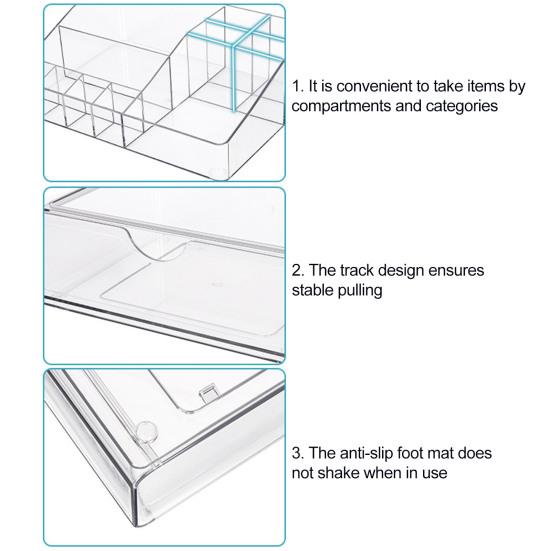 1. It is convenient to take items by compartments and categories

2. The track design ensures stable pulling

3. The anti-slip foot mat does not shake when in use