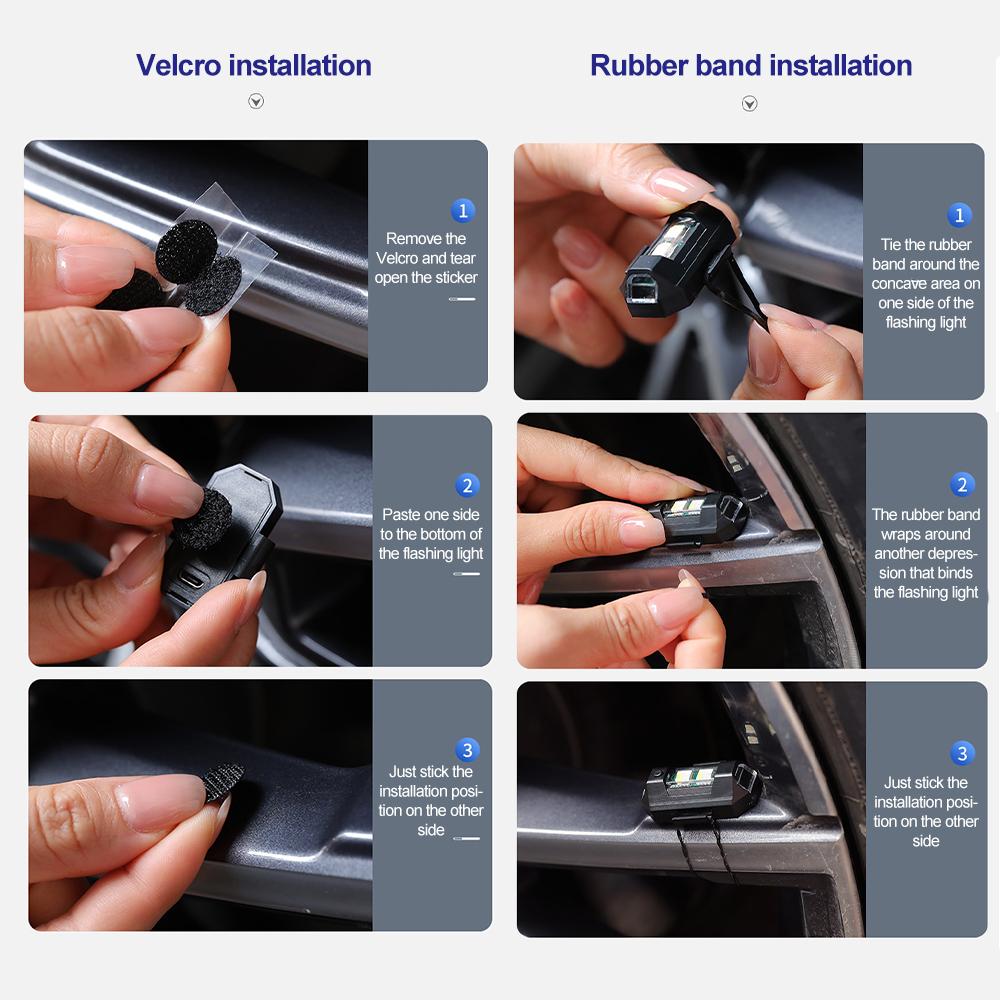 Velcro installation

1
Remove the Velcro and tear open the sticker

2
Paste one side to the bottom of the flashing light

3
Just stick the installation position on the other side

Rubber band installation

1
Tie the rubber band around the concave area on one side of the flashing light

2
The rubber band wraps around another depression that binds the flashing light

3
Just stick the installation position on the other side