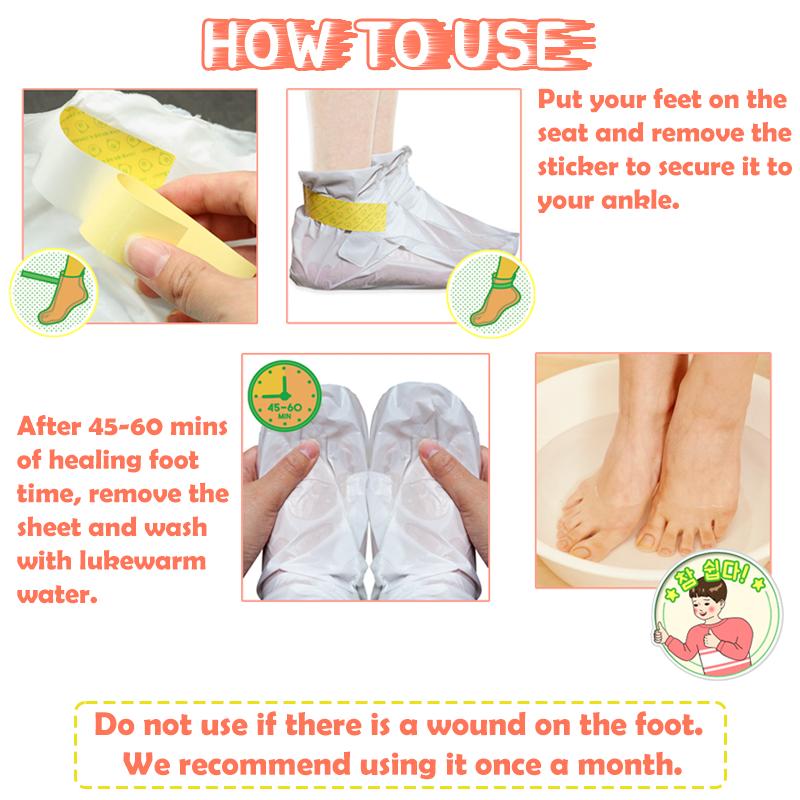 HOW TO USE

Put your feet on the seat and remove the sticker to secure it to your ankle.

45-60 MIN

After 45-60 mins of healing foot time, remove the sheet and wash with lukewarm water.

참 쉽다!

Do not use if there is a wound on the foot.
We recommend using it once a month.