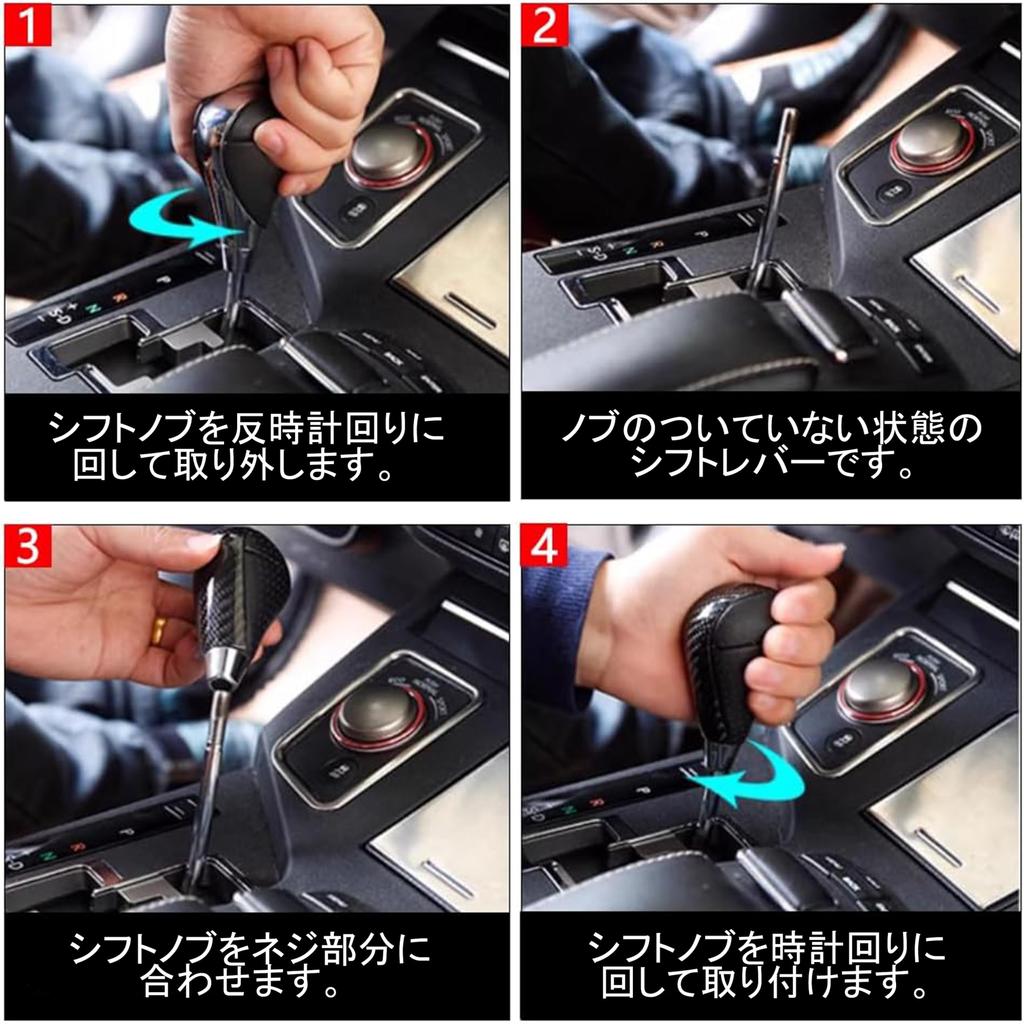 1

シフトノブを反時計回りに回して取り外します。

2

ノブのついていない状態のシフトレバーです。

3

シフトノブをネジ部分に合わせます。

4

シフトノブを時計回りに回して取り付けます。