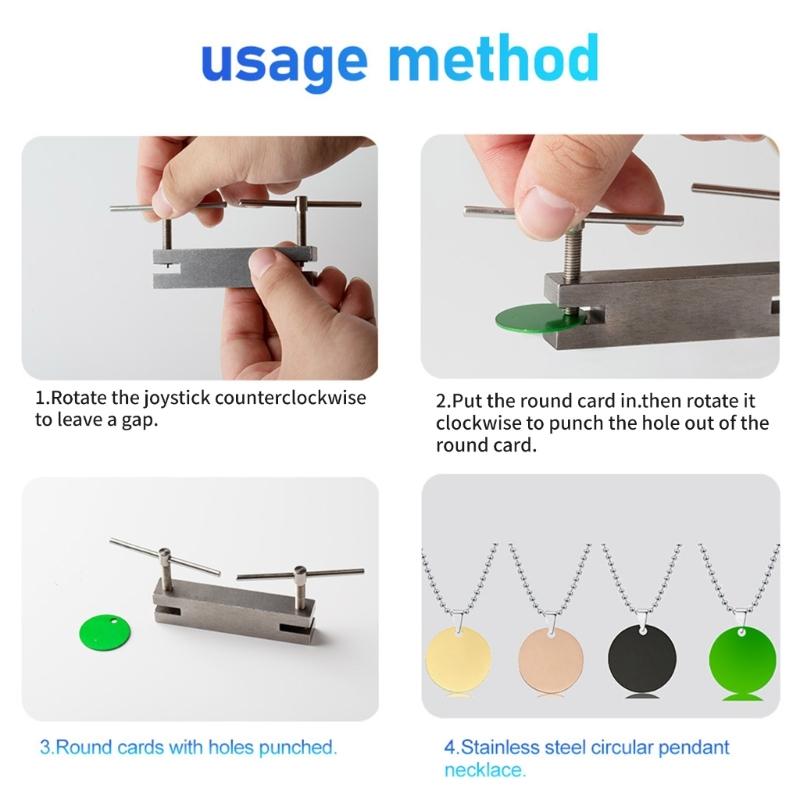 usage method

1.Rotate the joystick counterclockwise to leave a gap.

2.Put the round card in.then rotate it clockwise to punch the hole out of the round card.

3.Round cards with holes punched.

4.Stainless steel circular pendant necklace.