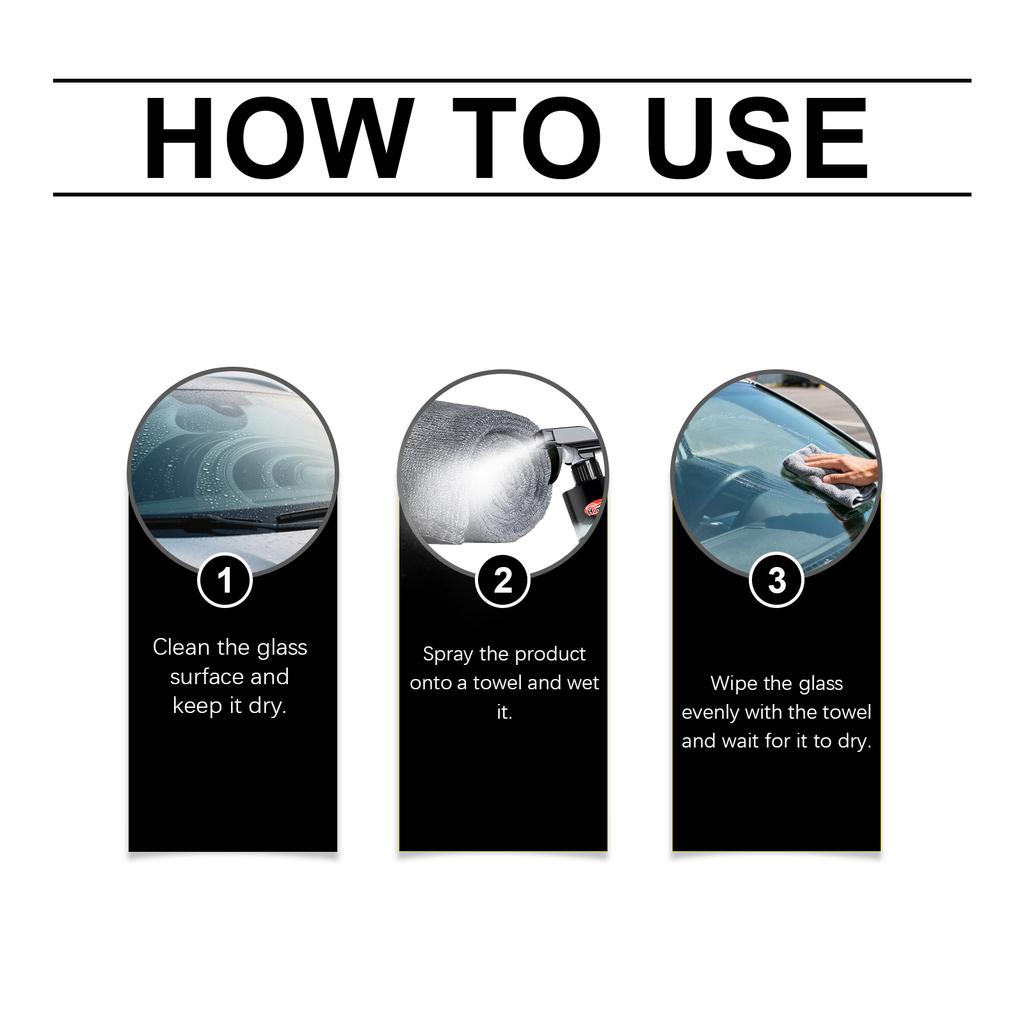 HOW TO USE

1

Clean the glass surface and keep it dry.

2

Spray the product onto a towel and wet it.

3

Wipe the glass evenly with the towel and wait for it to dry.