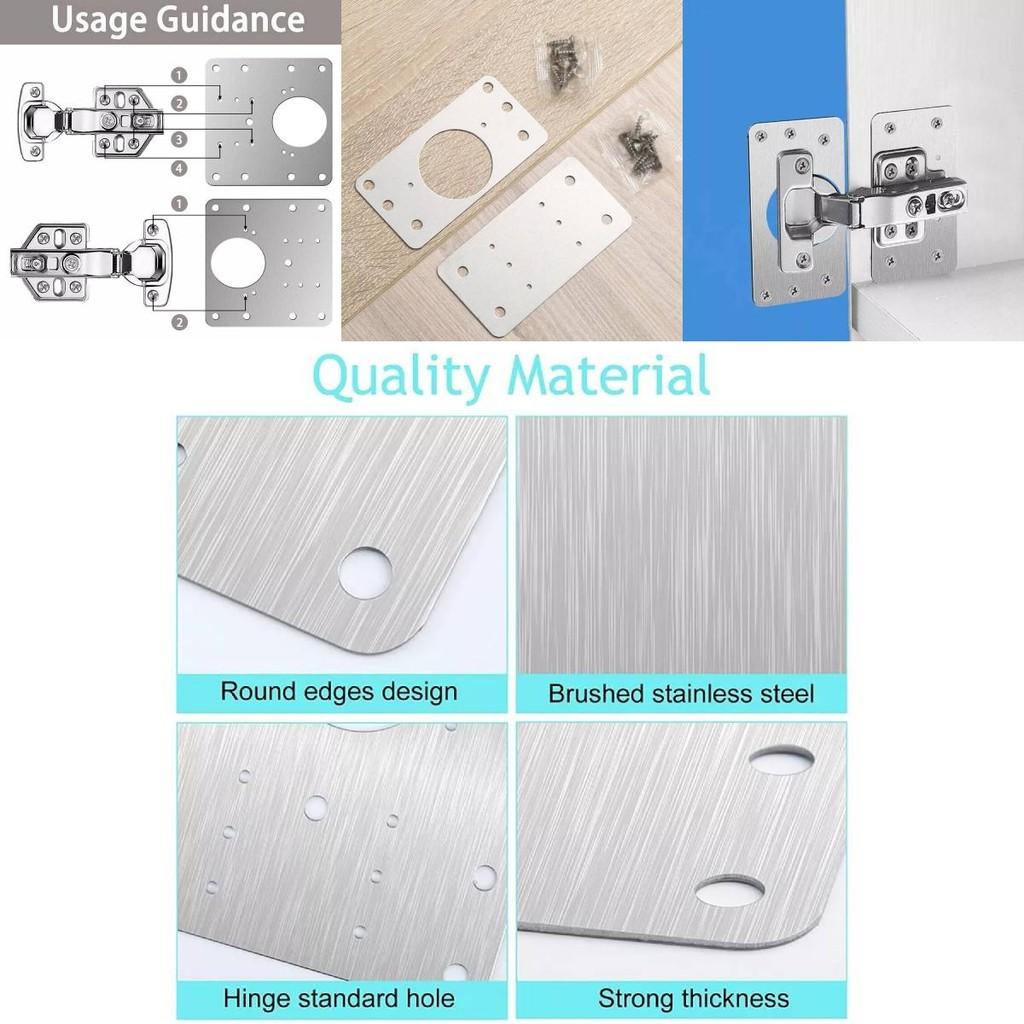 Usage Guidance

1
2
3
4

1
2

Quality Material

Round edges design

Brushed stainless steel

Hinge standard hole

Strong thickness