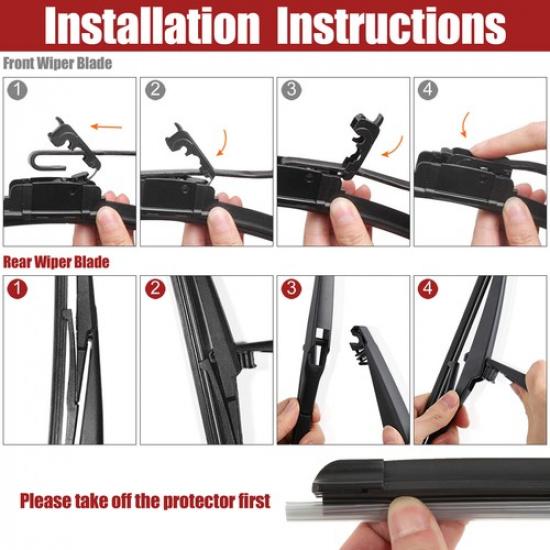 Installation Instructions

Front Wiper Blade

1

2

3

4

Rear Wiper Blade

1

2

3

4

Please take off the protector first