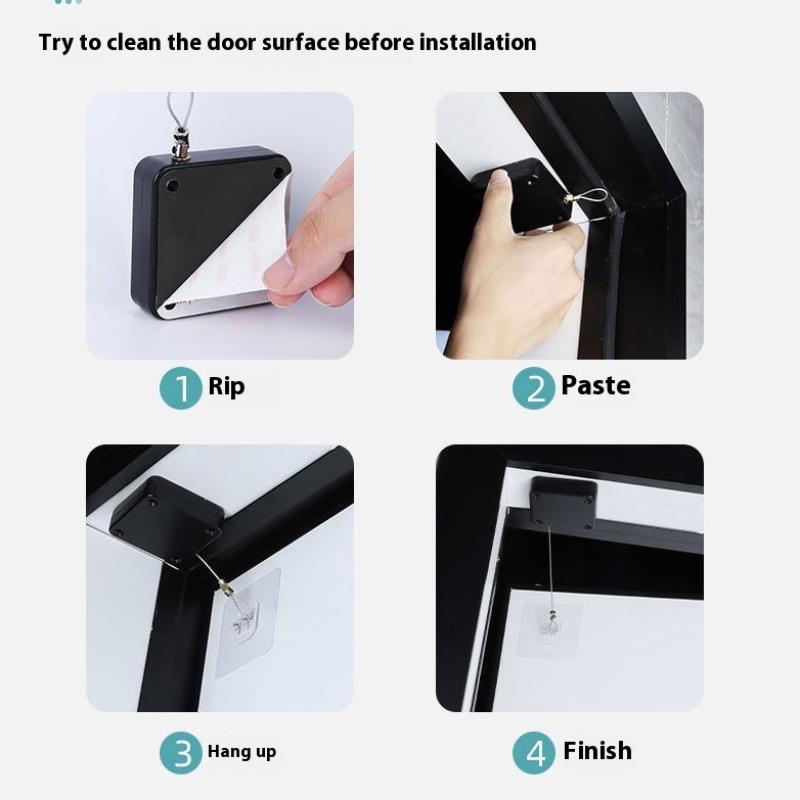 Try to clean the door surface before installation

1 Rip

2 Paste

3 Hang up

4 Finish