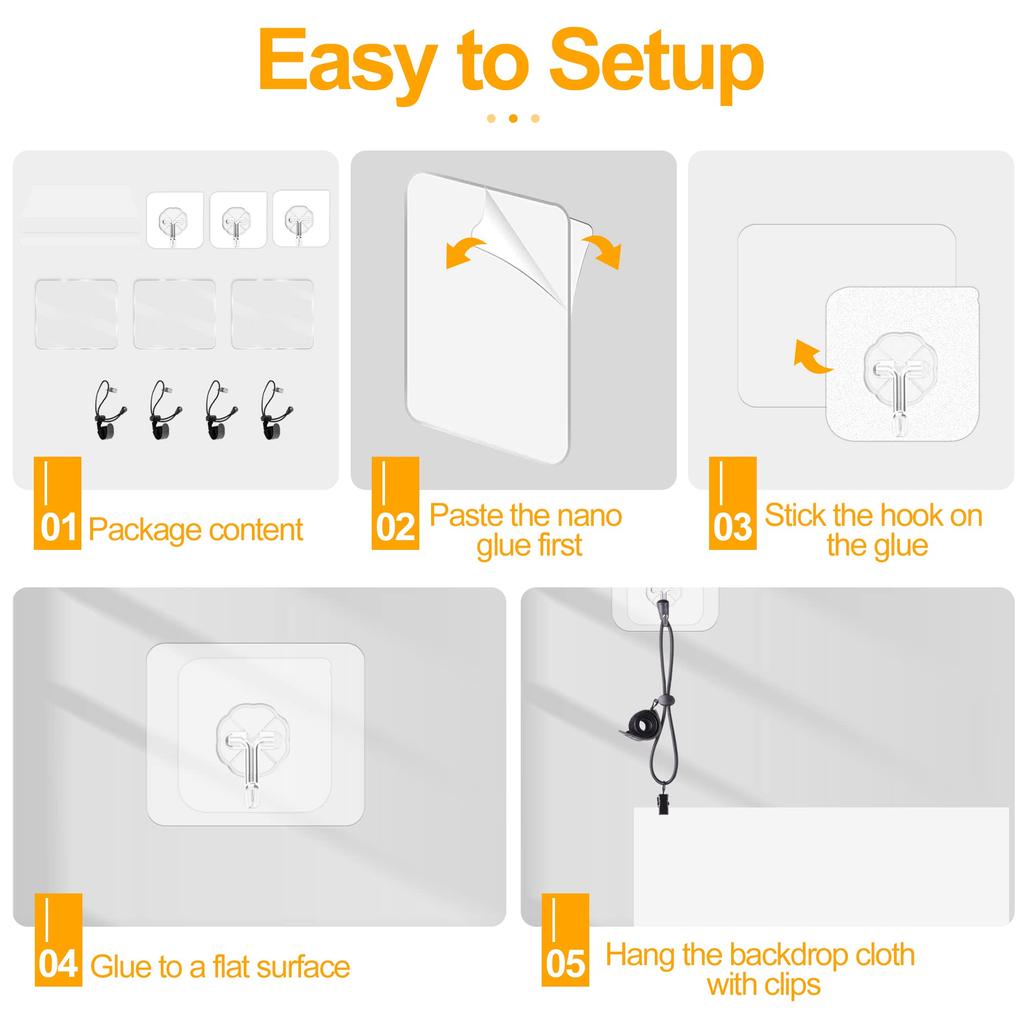 Easy to Setup

01 Package content

02 Paste the nano glue first

03 Stick the hook on the glue

04 Glue to a flat surface

05 Hang the backdrop cloth with clips