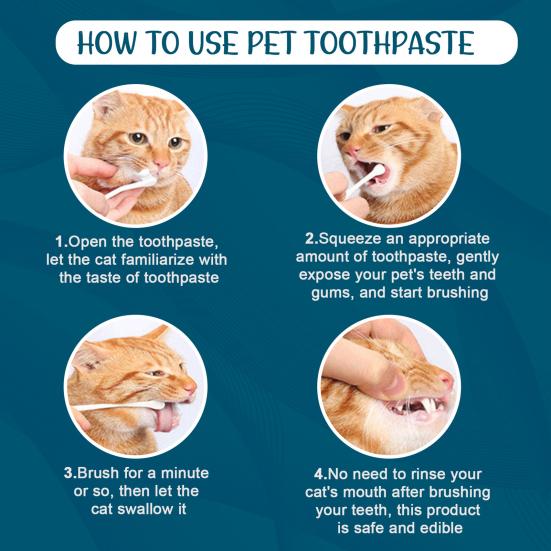 HOW TO USE PET TOOTHPASTE

1.Open the toothpaste, let the cat familiarize with the taste of toothpaste

2.Squeeze an appropriate amount of toothpaste, gently expose your pet's teeth and gums, and start brushing

3.Brush for a minute or so, then let the cat swallow it

4.No need to rinse your cat's mouth after brushing your teeth, this product is safe and edible